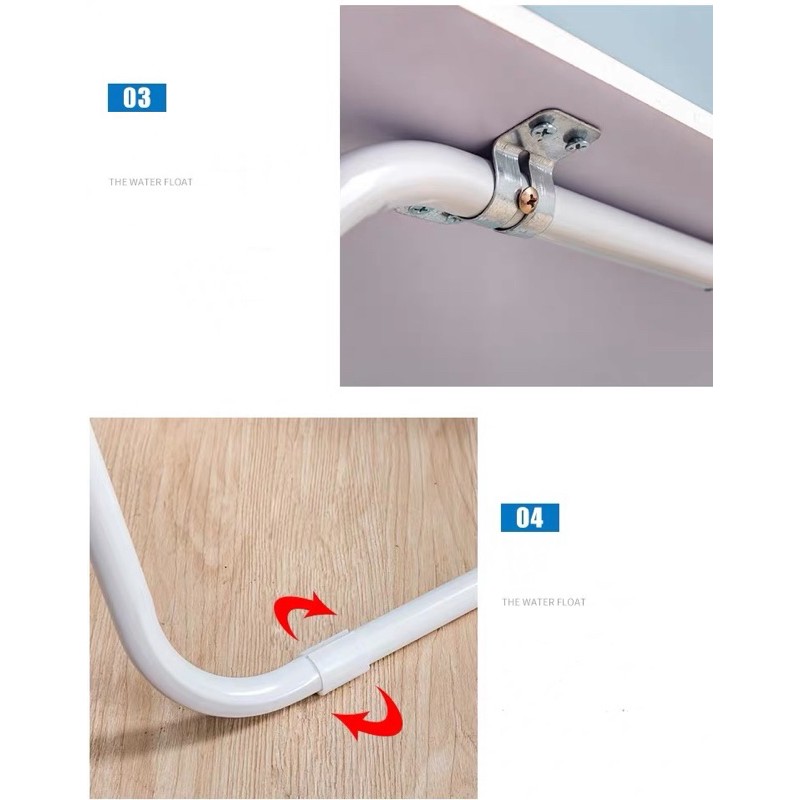 03

THE WATER FLOAT

04

THE WATER FLOAT