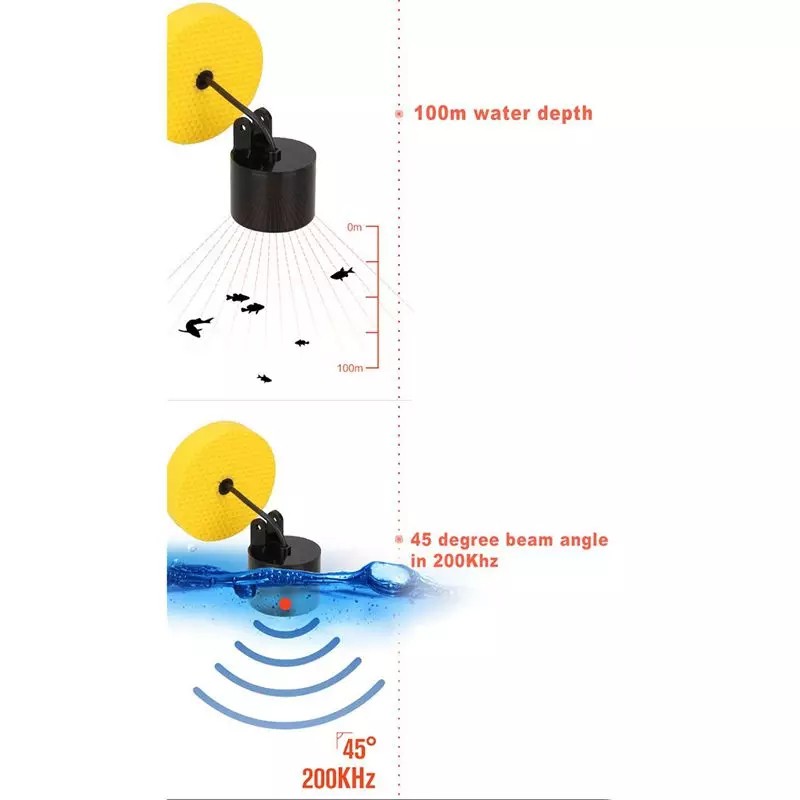 100m water depth

0m

100m

45 degree beam angle in 200Khz

45°
200KHz