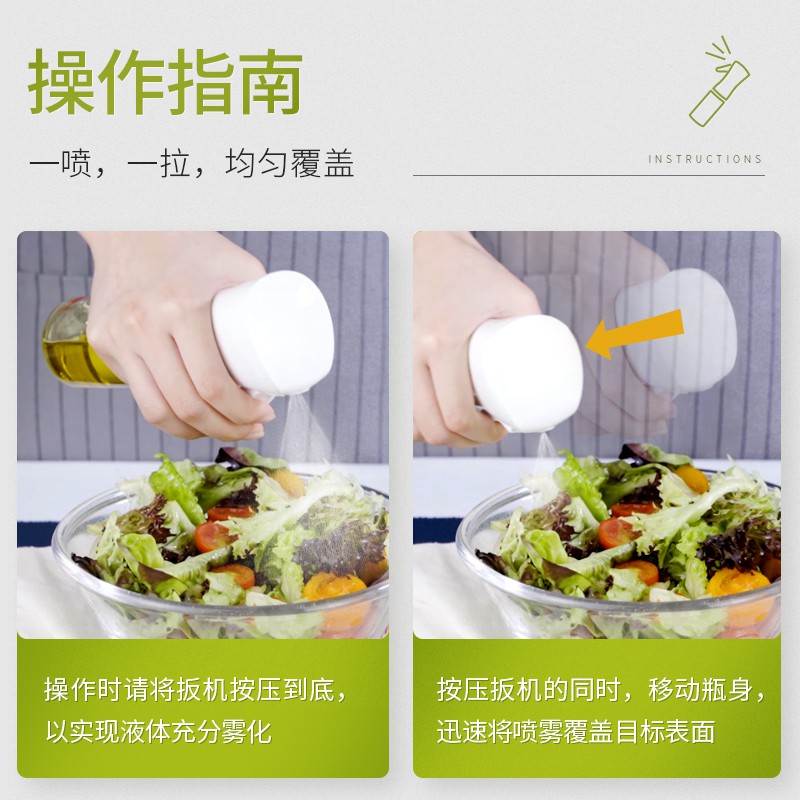 操作指南

一喷，一拉，均匀覆盖

INSTRUCTIONS

操作时请将扳机按压到底，以实现液体充分雾化

按压扳机的同时，移动瓶身，迅速将喷雾覆盖目标表面