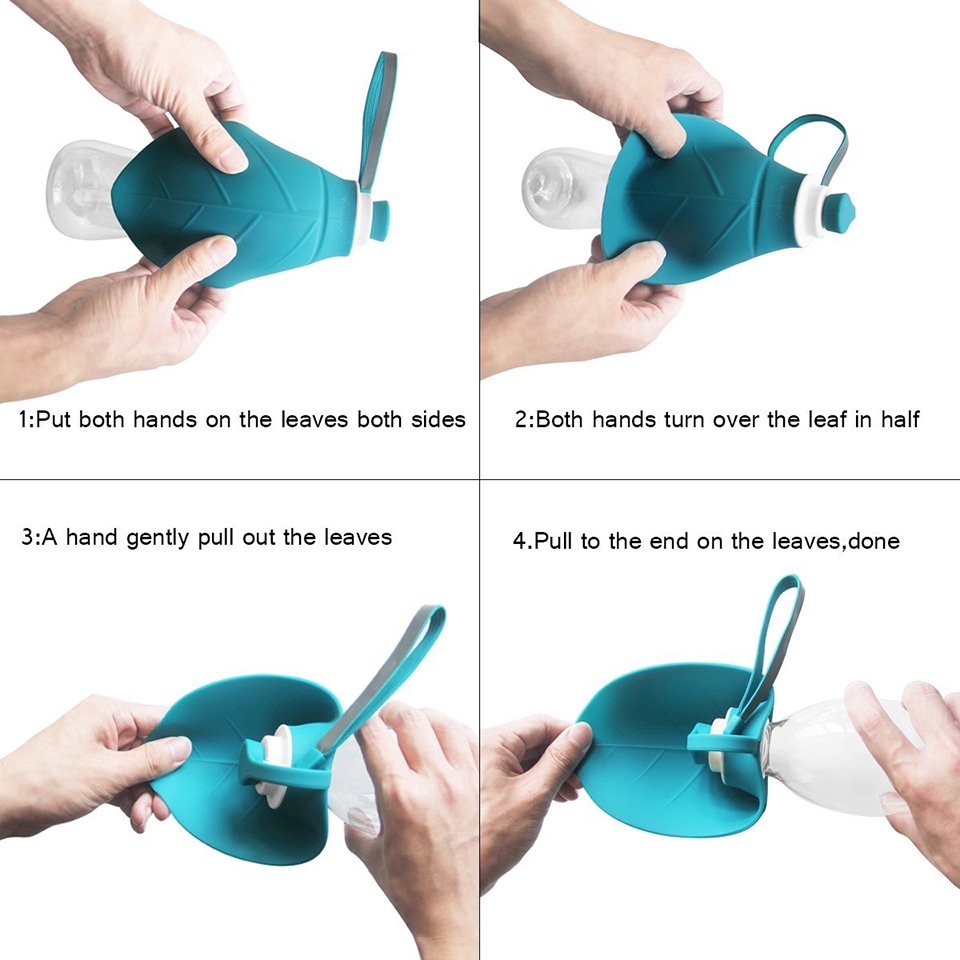 1:Put both hands on the leaves both sides

2:Both hands turn over the leaf in half

3:A hand gently pull out the leaves

4.Pull to the end on the leaves,done