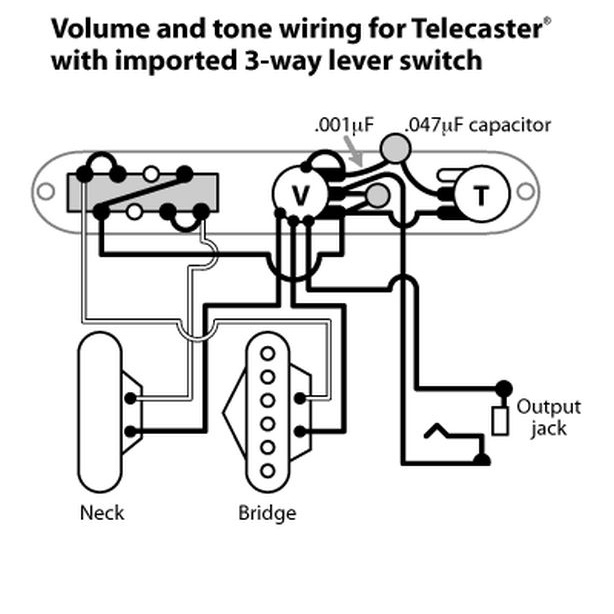 Volume and tone wiring for Telecaster®
with imported 3-way lever switch

.001μF

.047μF capacitor

V

T

Output jack

Neck

Bridge