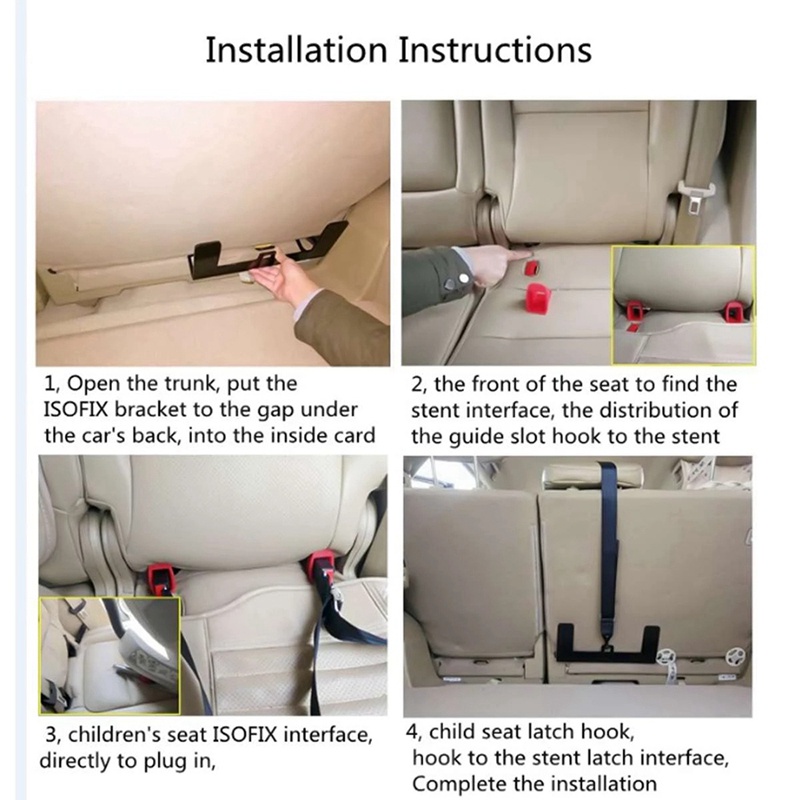 Installation Instructions

1, Open the trunk, put the ISOFIX bracket to the gap under the car's back, into the inside card

2, the front of the seat to find the stent interface, the distribution of the guide slot hook to the stent

3, children's seat ISOFIX interface, directly to plug in,

4, child seat latch hook, hook to the stent latch interface, Complete the installation