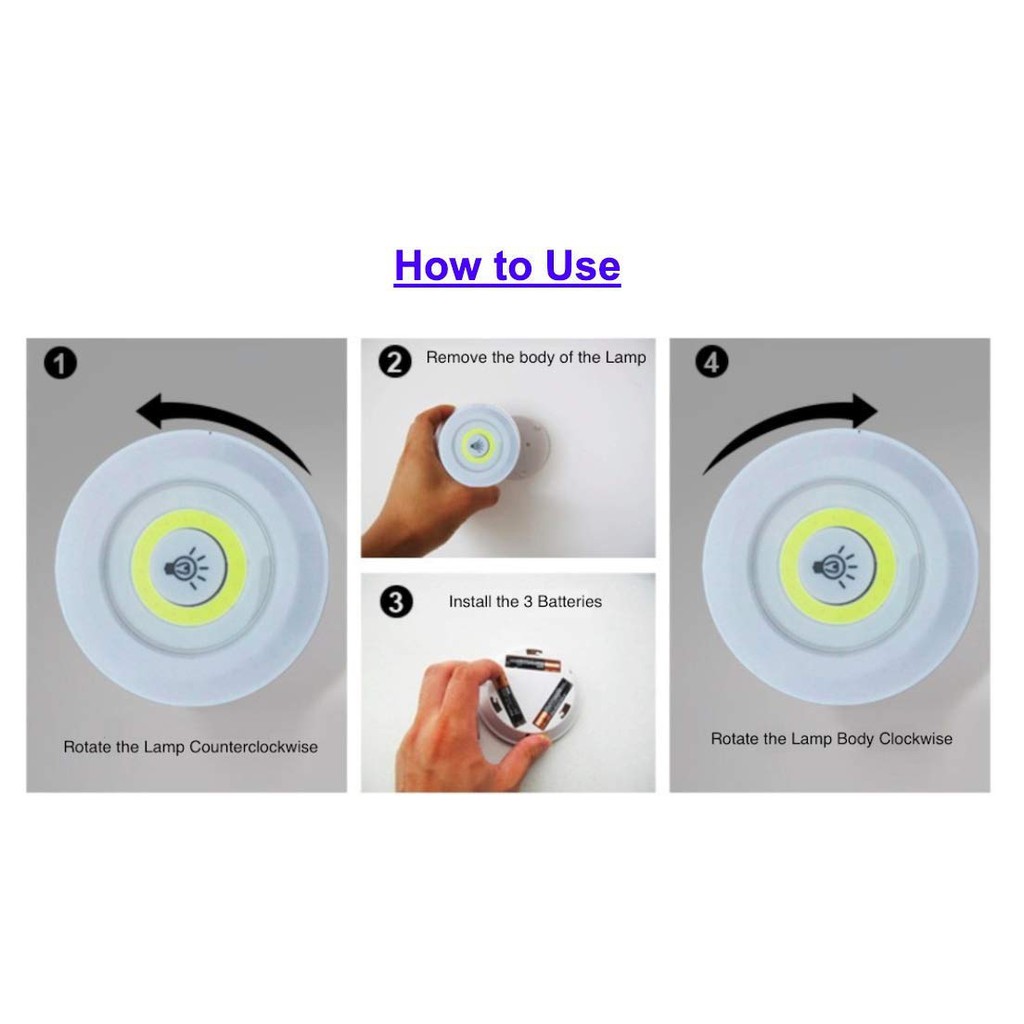 How to Use

1

Rotate the Lamp Counterclockwise

2 Remove the body of the Lamp

3 Install the 3 Batteries

4

Rotate the Lamp Body Clockwise