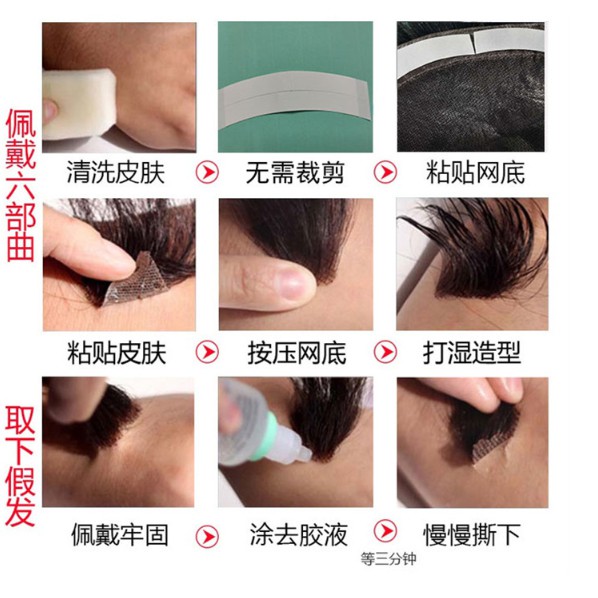 佩戴六部曲

清洗皮肤

无需裁剪

粘贴网底

粘贴皮肤

按压网底

打湿造型

取下假发

佩戴牢固

涂去胶液

等三分钟

慢慢撕下