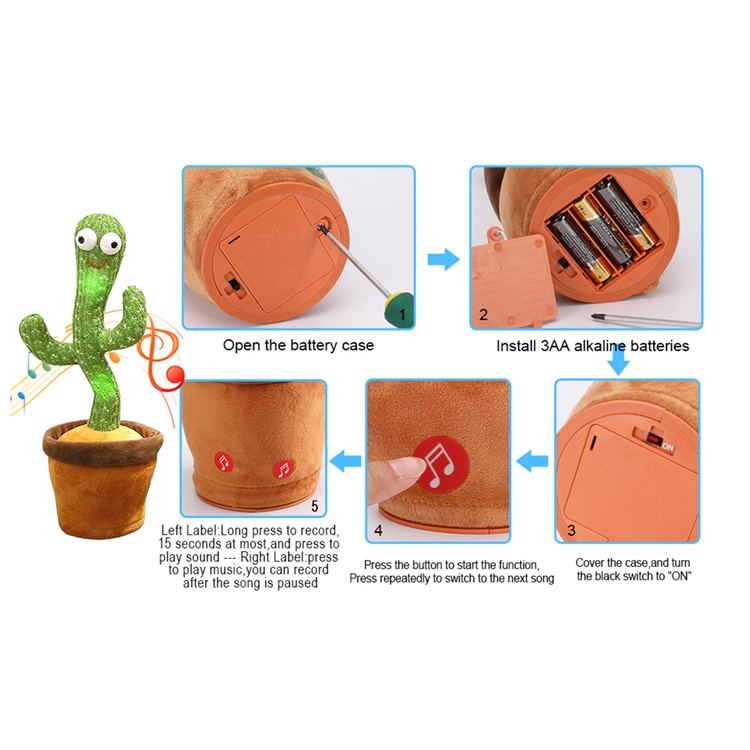 1

Open the battery case

2

Install 3AA alkaline batteries

ON

3

Cover the case,and turn the black switch to "ON"

4

Press the button to start the function, Press repeatedly to switch to the next song

5

Left Label:Long press to record, 15 seconds at most,and press to play sound --- Right Label:press to play music,you can record after the song is paused