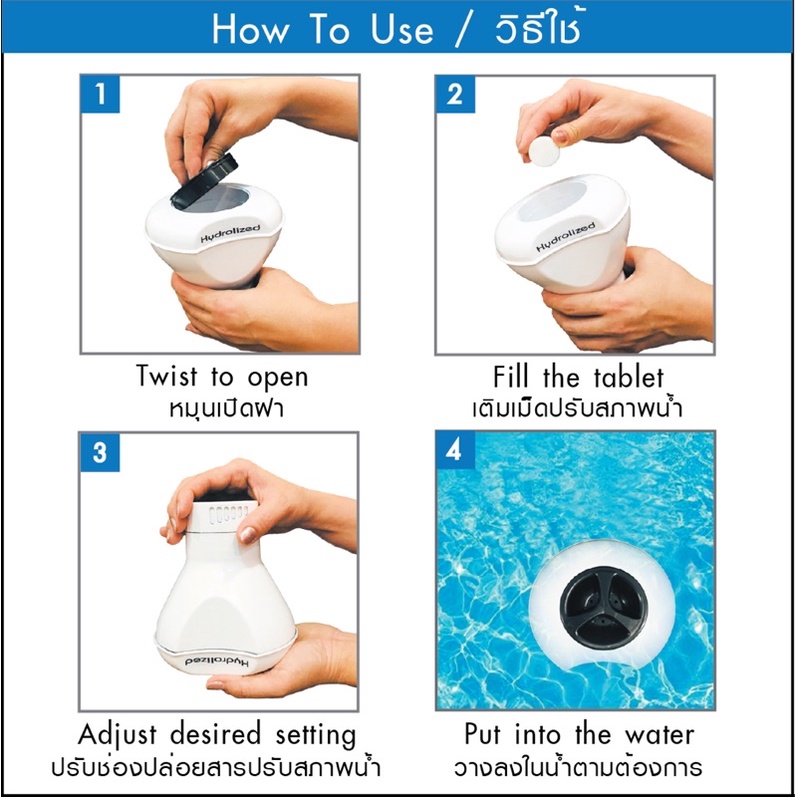 How To Use / วิธีใช้

1

Hydrolized

Twist to open
หมุนเปิดฝา

2

Hydrolized

Fill the tablet
เติมเม็ดปรับสภาพน้ำ

3

Hydrolized

Adjust desired setting
ปรับช่องปล่อยสารปรับสภาพน้ำ

4

Put into the water
วางลงในน้ำตามต้องการ