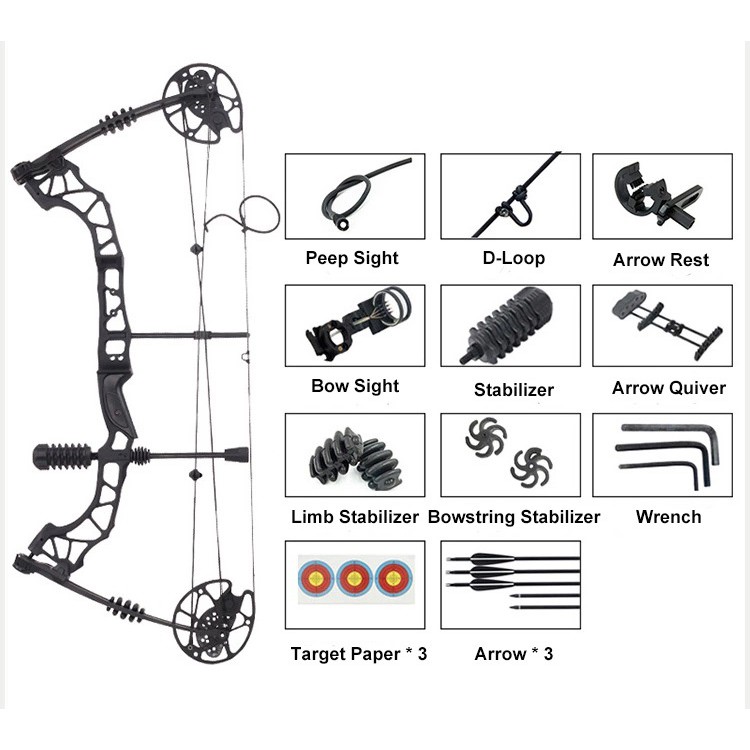 Peep Sight
D-Loop
Arrow Rest
Bow Sight
Stabilizer
Arrow Quiver
Limb Stabilizer
Bowstring Stabilizer
Wrench
Target Paper * 3
Arrow * 3