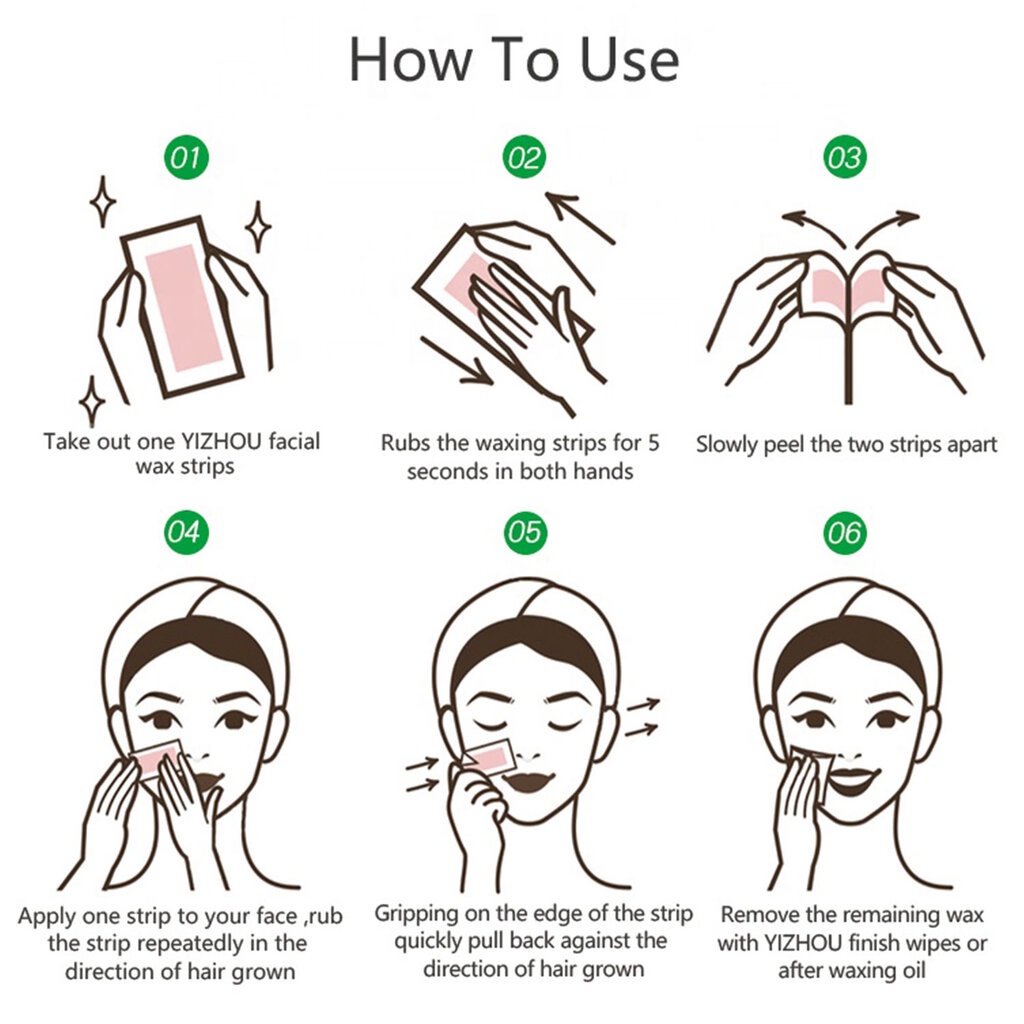 How To Use

01

Take out one YIZHOU facial wax strips

02

Rubs the waxing strips for 5 seconds in both hands

03

Slowly peel the two strips apart

04

Apply one strip to your face ,rub the strip repeatedly in the direction of hair grown

05

Gripping on the edge of the strip quickly pull back against the direction of hair grown

06

Remove the remaining wax with YIZHOU finish wipes or after waxing oil