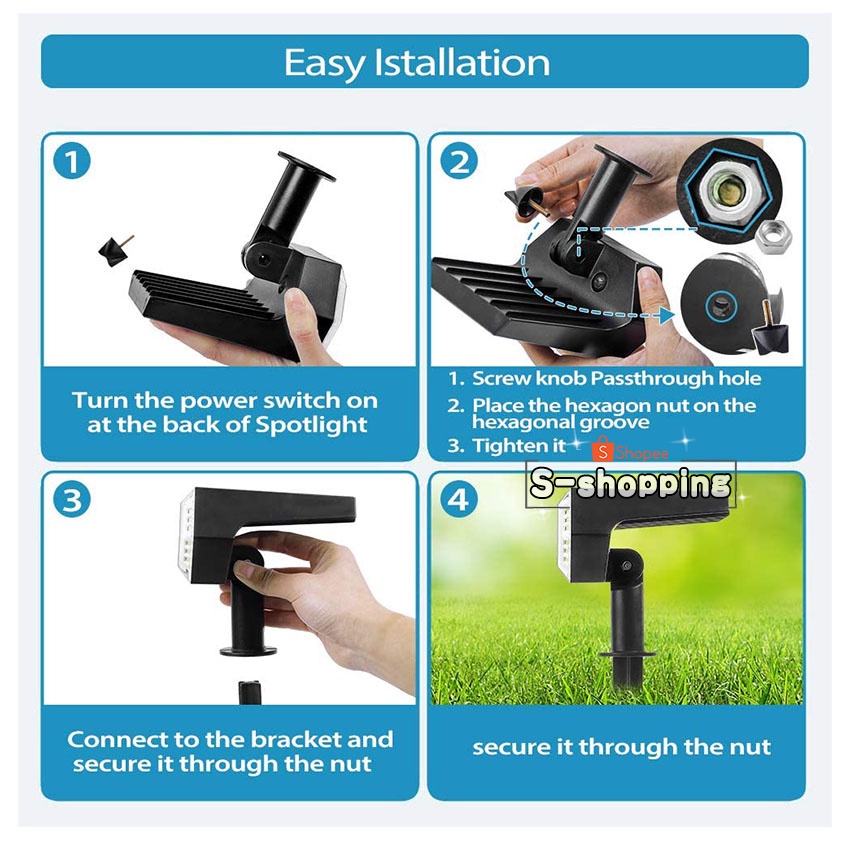 Easy Istallation

1

Turn the power switch on at the back of Spotlight

2

1. Screw knob Passthrough hole
2. Place the hexagon nut on the hexagonal groove
3. Tighten it

3

Connect to the bracket and secure it through the nut

4

secure it through the nut

Shopee
S-shopping