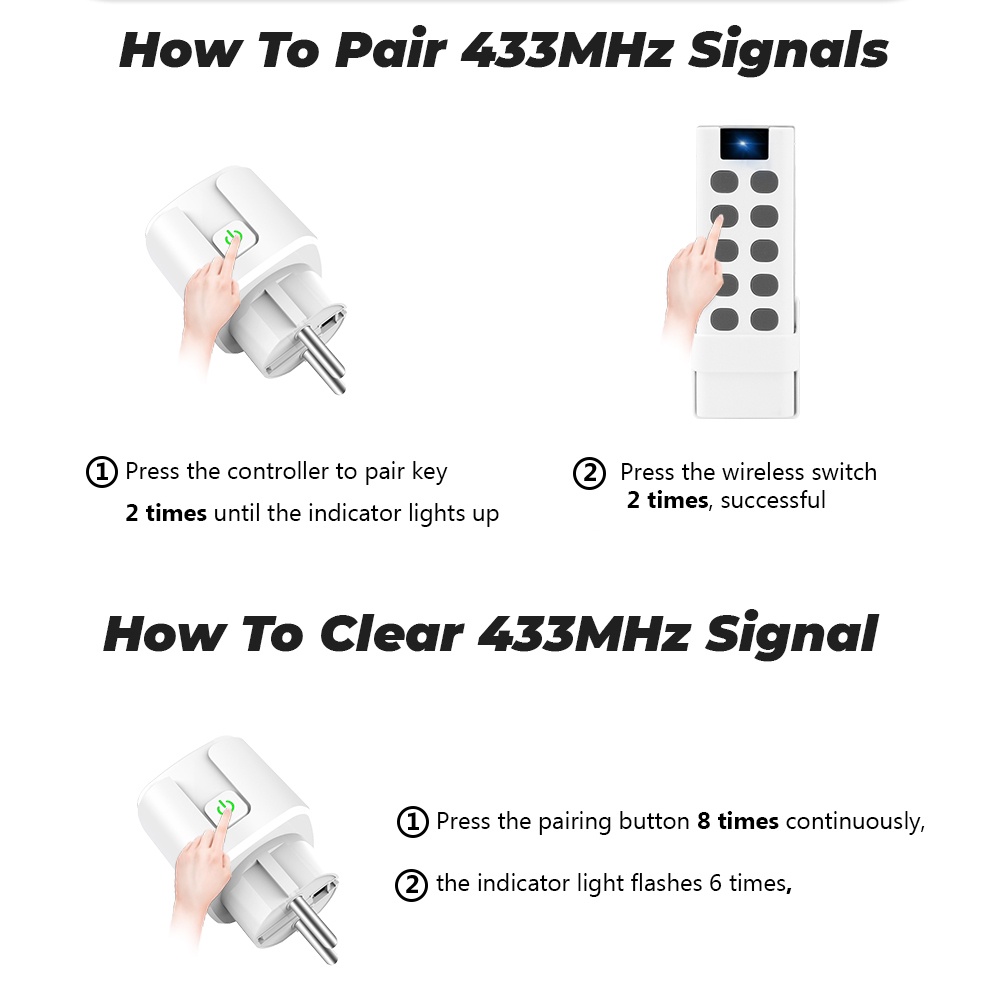 How To Pair 433MHz Signals

① Press the controller to pair key 2 times until the indicator lights up

② Press the wireless switch 2 times, successful

How To Clear 433MHz Signal

① Press the pairing button 8 times continuously,

② the indicator light flashes 6 times,