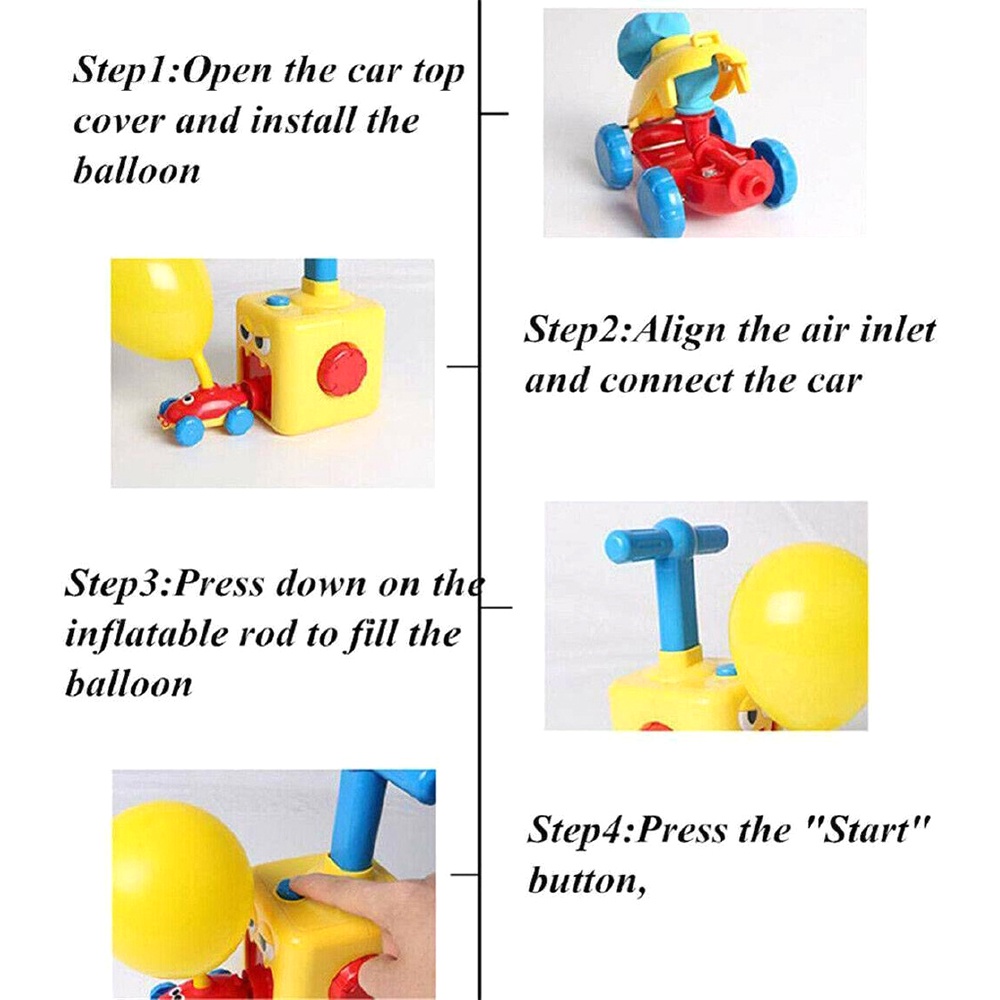 Step1:Open the car top cover and install the balloon

Step2:Align the air inlet and connect the car

Step3:Press down on the inflatable rod to fill the balloon

Step4:Press the "Start" button,