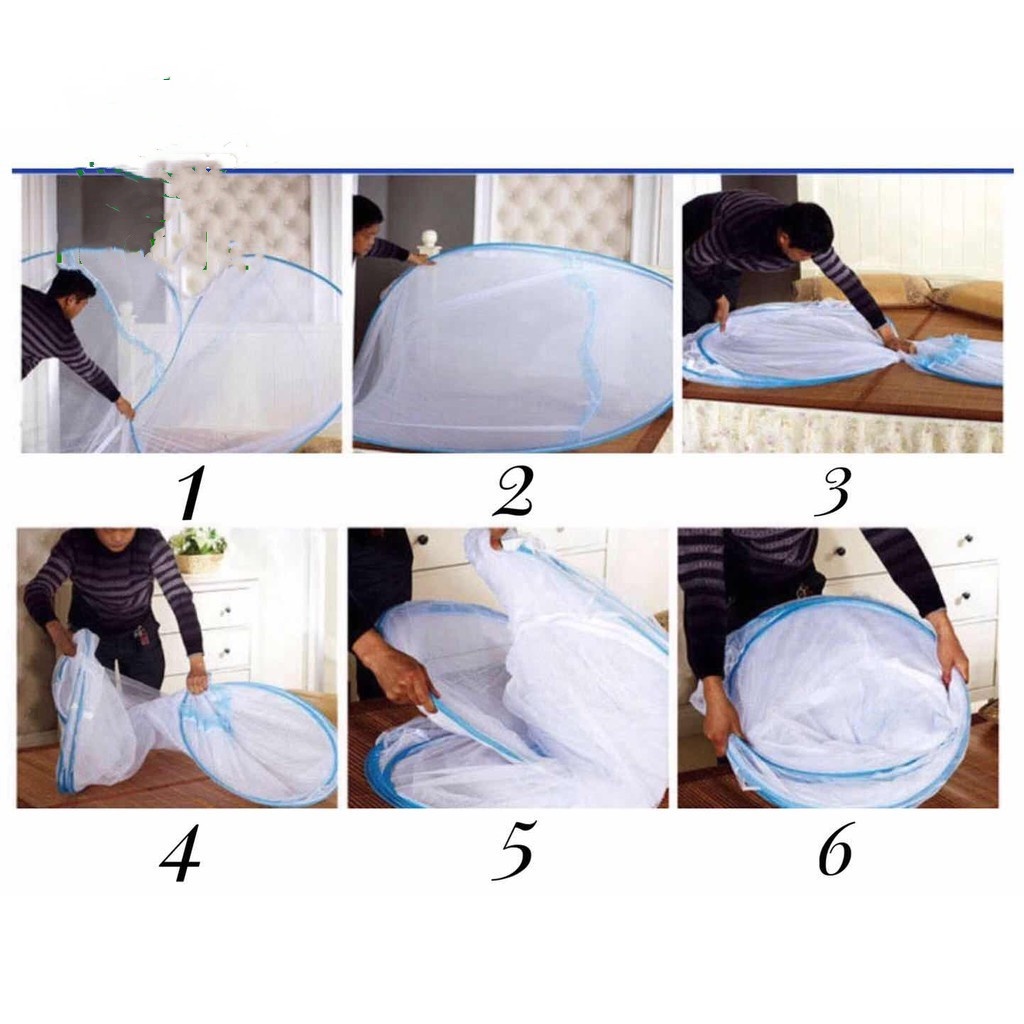 1

2

3

4

5

6