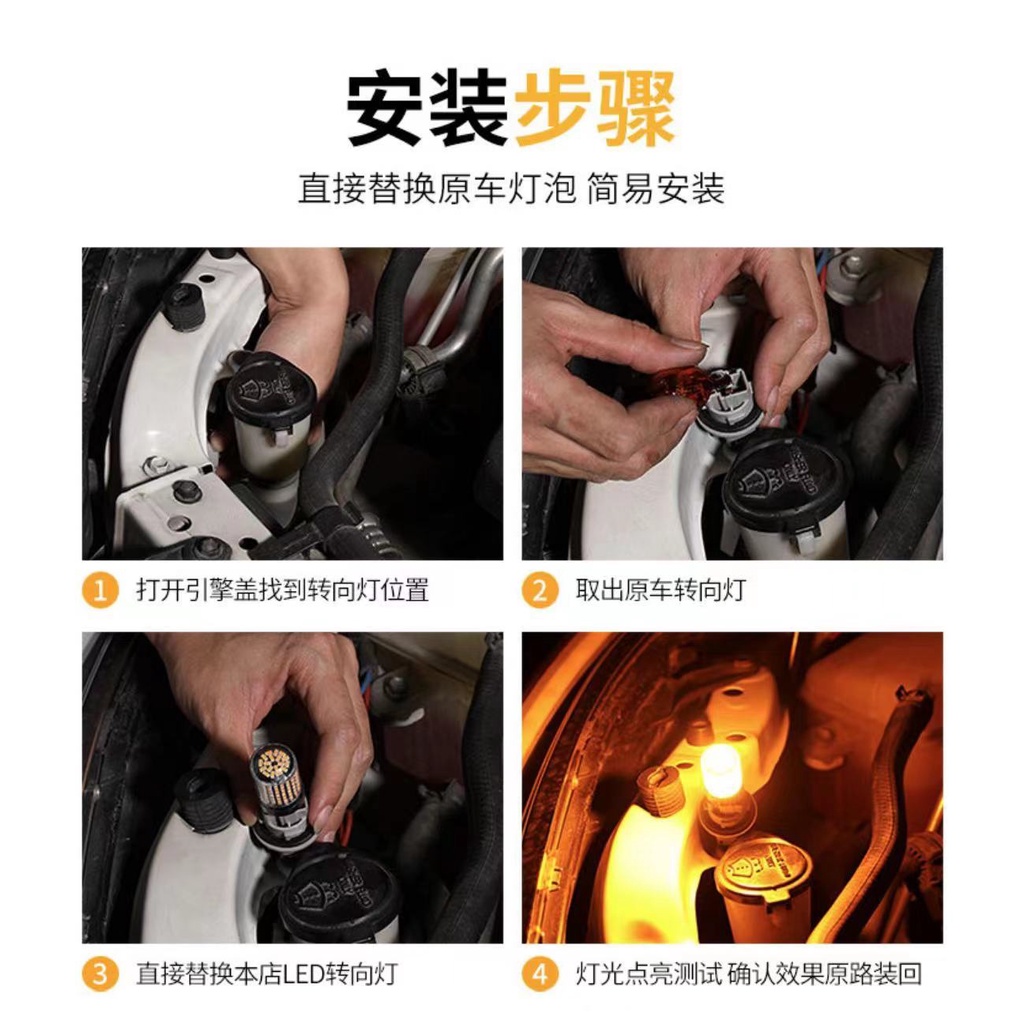 安装步骤

直接替换原车灯泡 简易安装

1 打开引擎盖找到转向灯位置

2 取出原车转向灯

3 直接替换本店LED转向灯

4 灯光点亮测试 确认效果原路装回