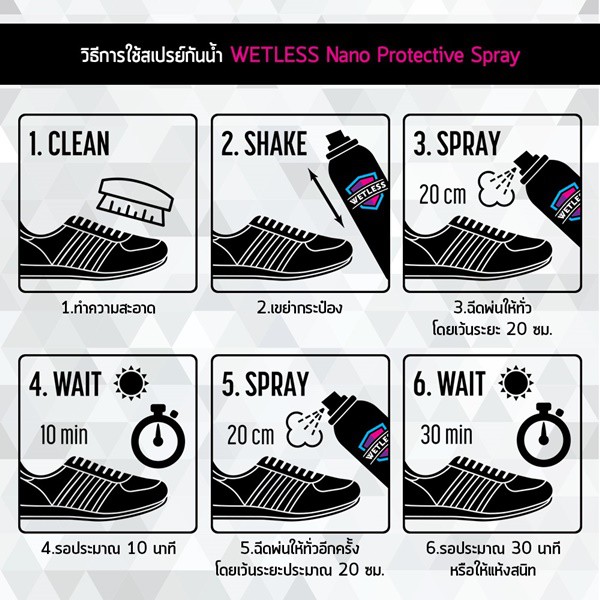 วิธีการใช้สเปรย์กันน้ำ WETLESS Nano Protective Spray

1. CLEAN

1.ทำความสะอาด

2. SHAKE

WETLESS

2.เขย่ากระป๋อง

3. SPRAY

20 cm

WETLESS

3.ฉีดพ่นให้ทั่ว โดยเว้นระยะ 20 ซม.

4. WAIT

10 min

4.รอประมาณ 10 นาที

5. SPRAY

20 cm

WETLESS

5.ฉีดพ่นให้ทั่วอีกครั้ง โดยเว้นระยะประมาณ 20 ซม.

6. WAIT

30 min

6.รอประมาณ 30 นาที หรือให้แห้งสนิท