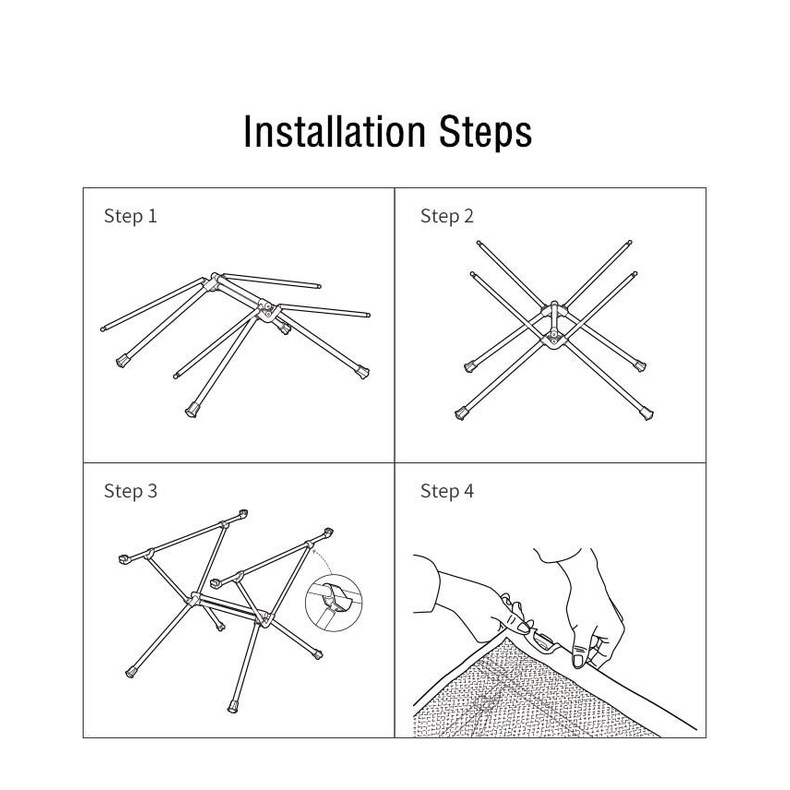 Installation Steps

Step 1

Step 2

Step 3

Step 4