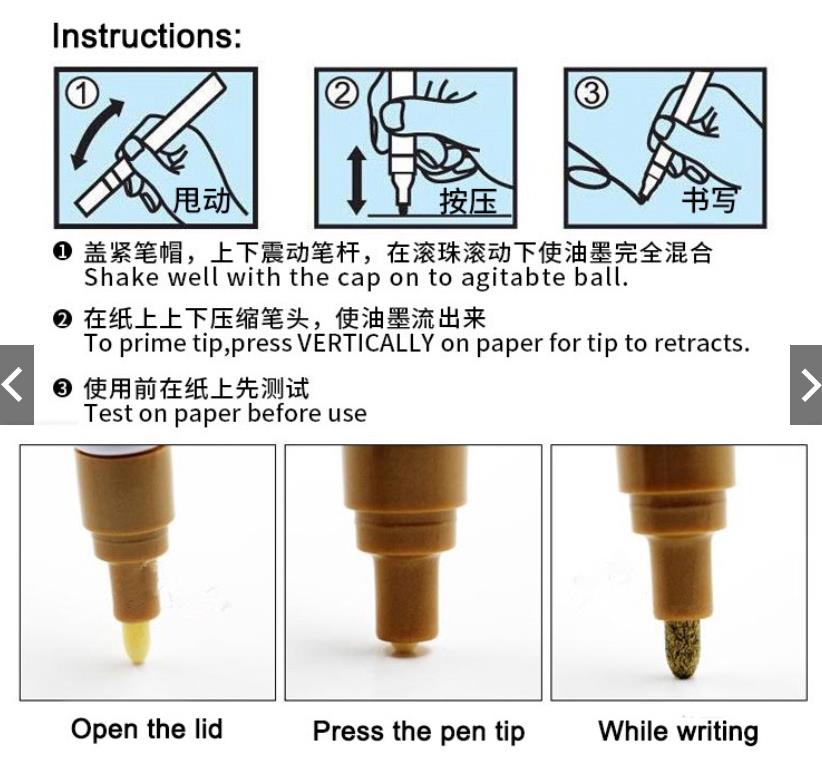 Instructions:

① 甩动

② 按压

③ 书写

❶ 盖紧笔帽，上下震动笔杆，在滚珠滚动下使油墨完全混合
Shake well with the cap on to agitabte ball.

❷ 在纸上上下压缩笔头，使油墨流出来
To prime tip,press VERTICALLY on paper for tip to retracts.

❸ 使用前在纸上先测试
Test on paper before use

Open the lid

Press the pen tip

While writing