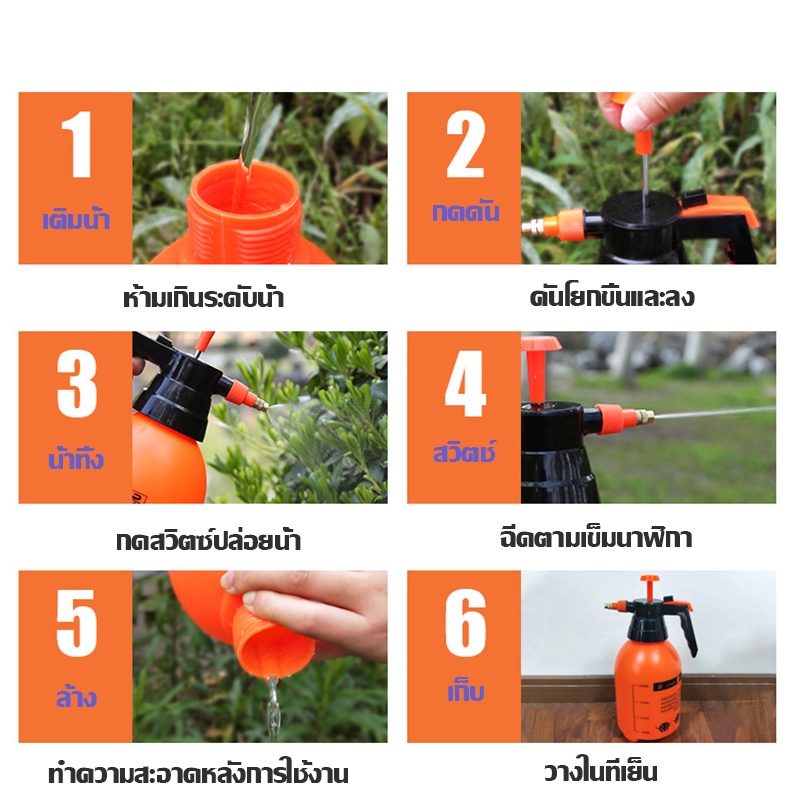 1
เติมน้ำ

ห้ามเกินระดับน้ำ

2
กดดัน

ดันโยกขึ้นและลง

3
น้ำทิ้ง

กดสวิตซ์ปล่อยน้ำ

4
สวิตซ์

ฉีดตามเข็มนาฬิกา

5
ล้าง

ทำความสะอาดหลังการใช้งาน

6
เก็บ

วางในที่เย็น