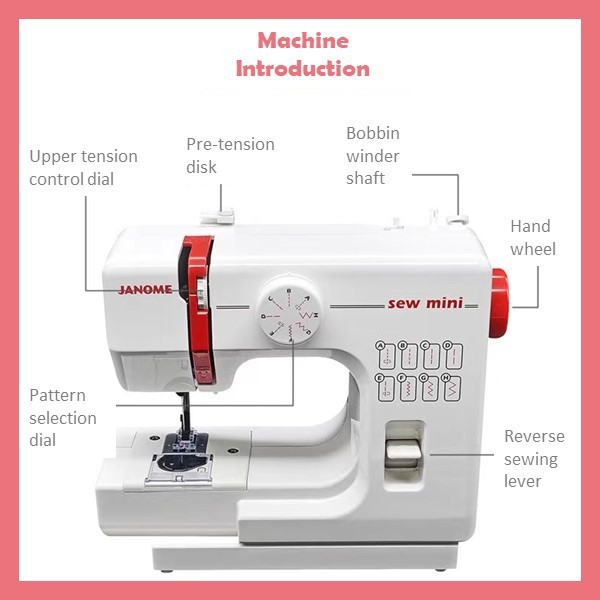 Machine Introduction

Upper tension control dial

Pre-tension disk

Bobbin winder shaft

Hand wheel

JANOME

sew mini

A B C D E F G H

Pattern selection dial

Reverse sewing lever