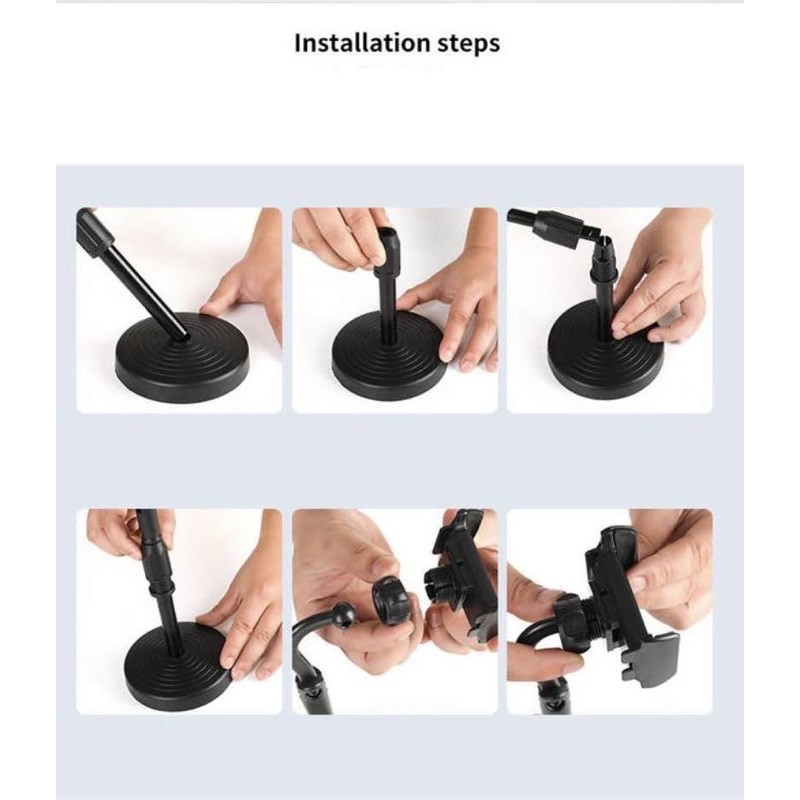 Installation steps