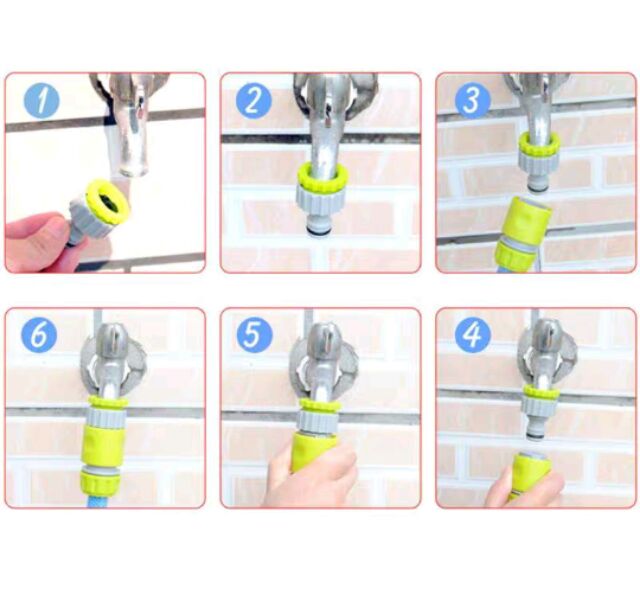 1

2

3

6

5

4