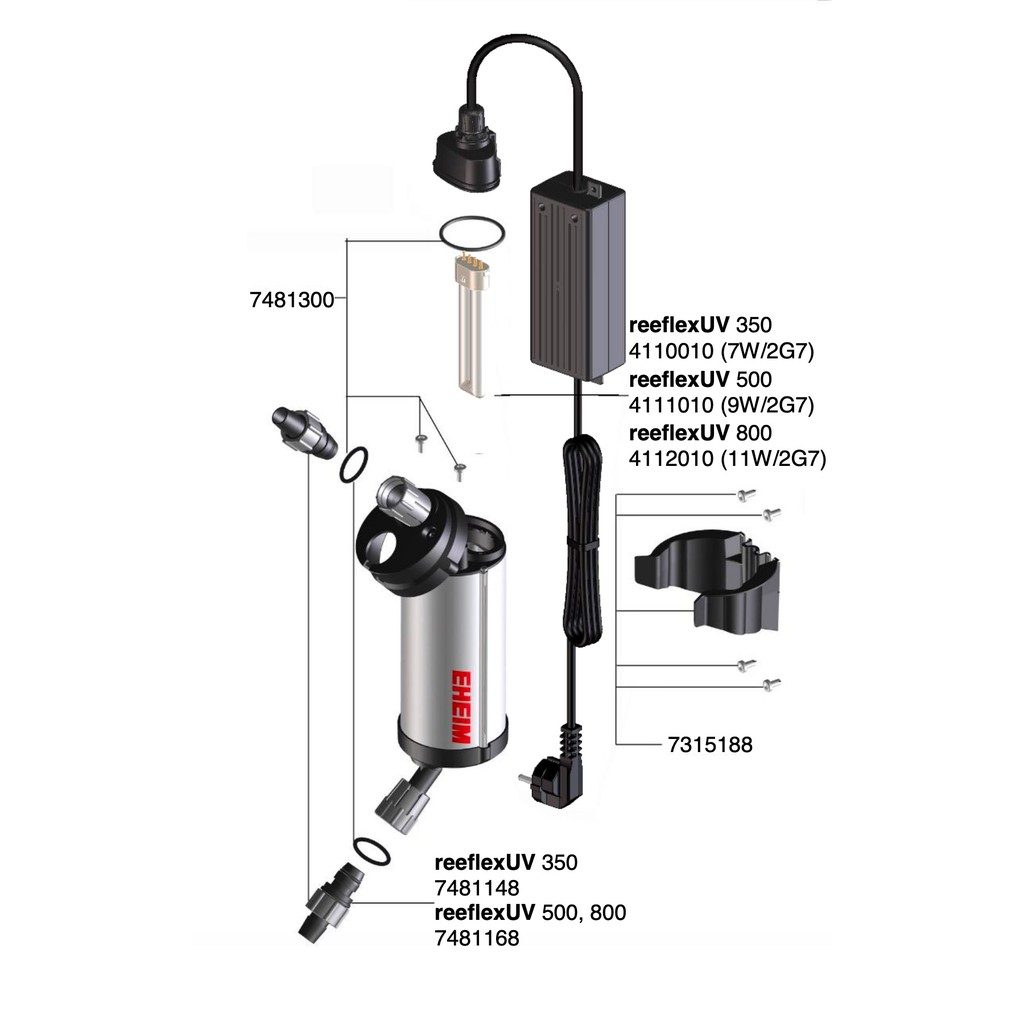 7481300

reeflexUV 350
4110010 (7W/2G7)
reeflexUV 500
4111010 (9W/2G7)
reeflexUV 800
4112010 (11W/2G7)

EHEIM

7315188

reeflexUV 350
7481148
reeflexUV 500, 800
7481168