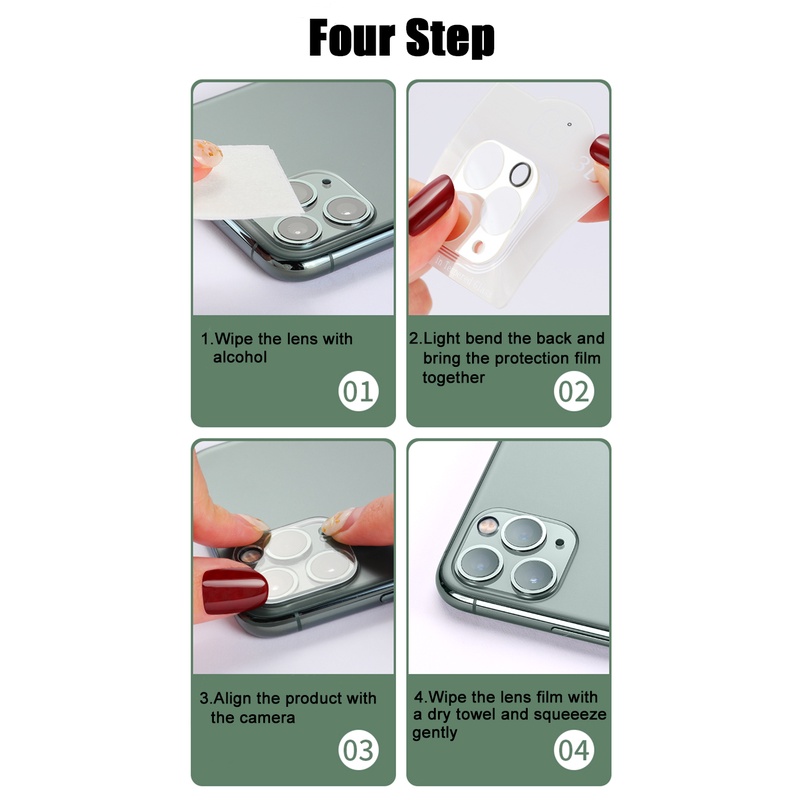 Four Step

1.Wipe the lens with alcohol

01

2.Light bend the back and bring the protection film together

02

3.Align the product with the camera

03

4.Wipe the lens film with a dry towel and squeeeze gently

04