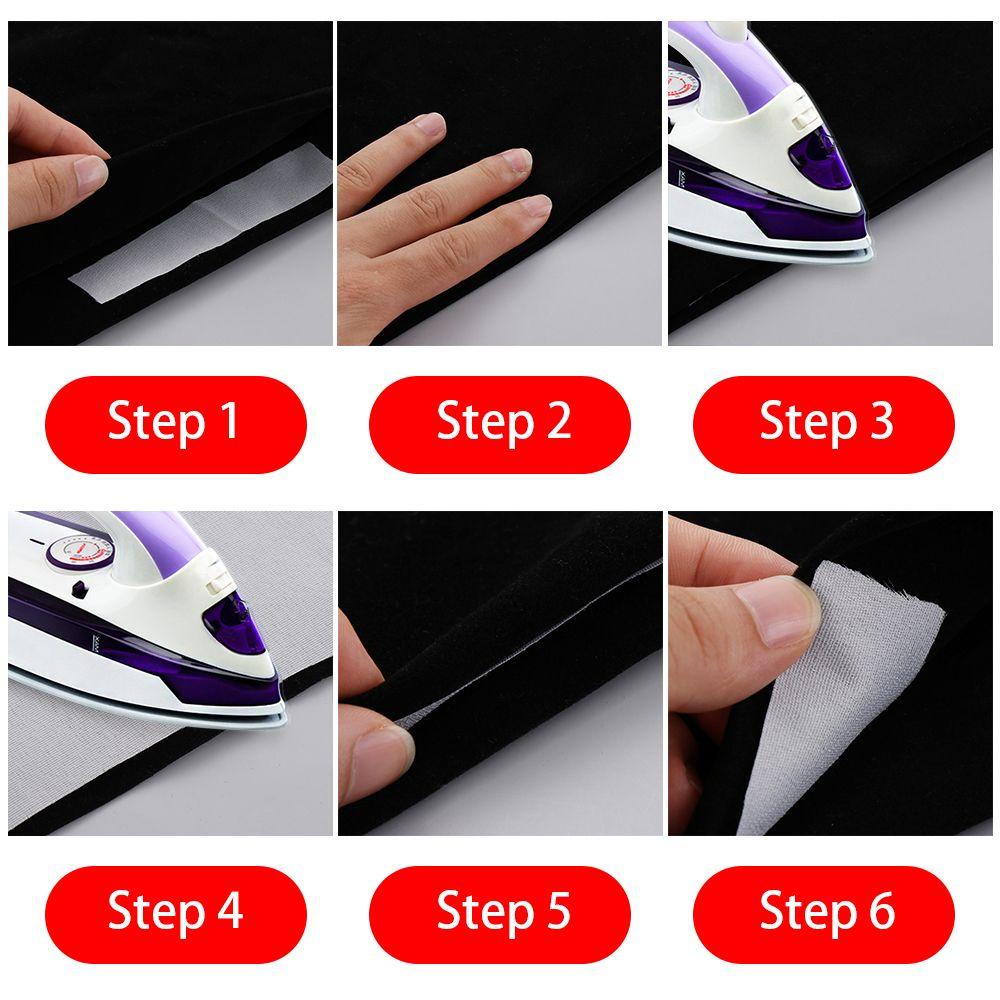 Step 1

Step 2

Step 3

Step 4

Step 5

Step 6