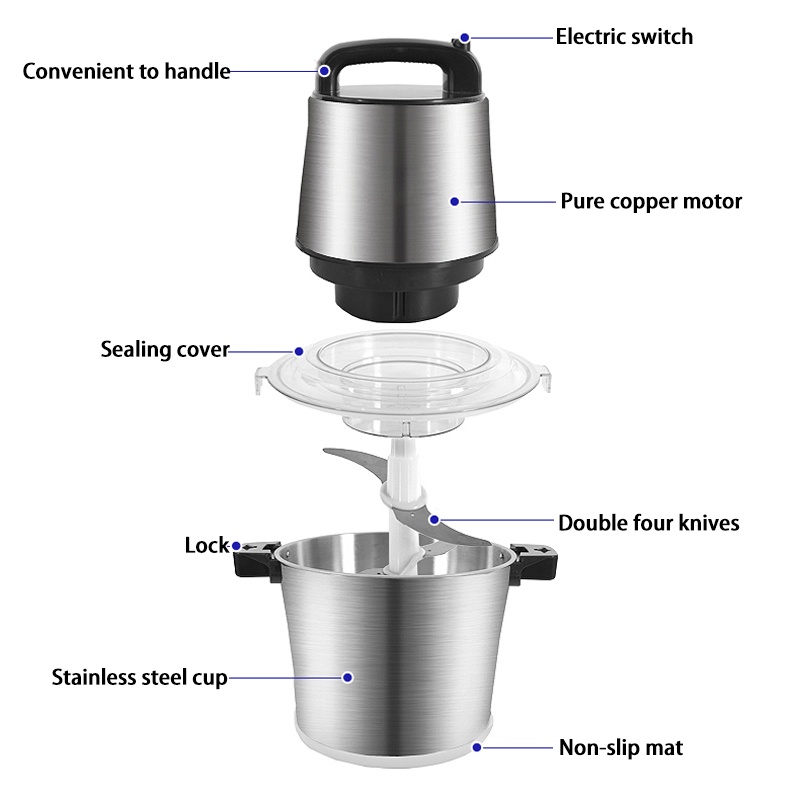 Electric switch
Convenient to handle
Pure copper motor
Sealing cover
Double four knives
Lock
Stainless steel cup
Non-slip mat