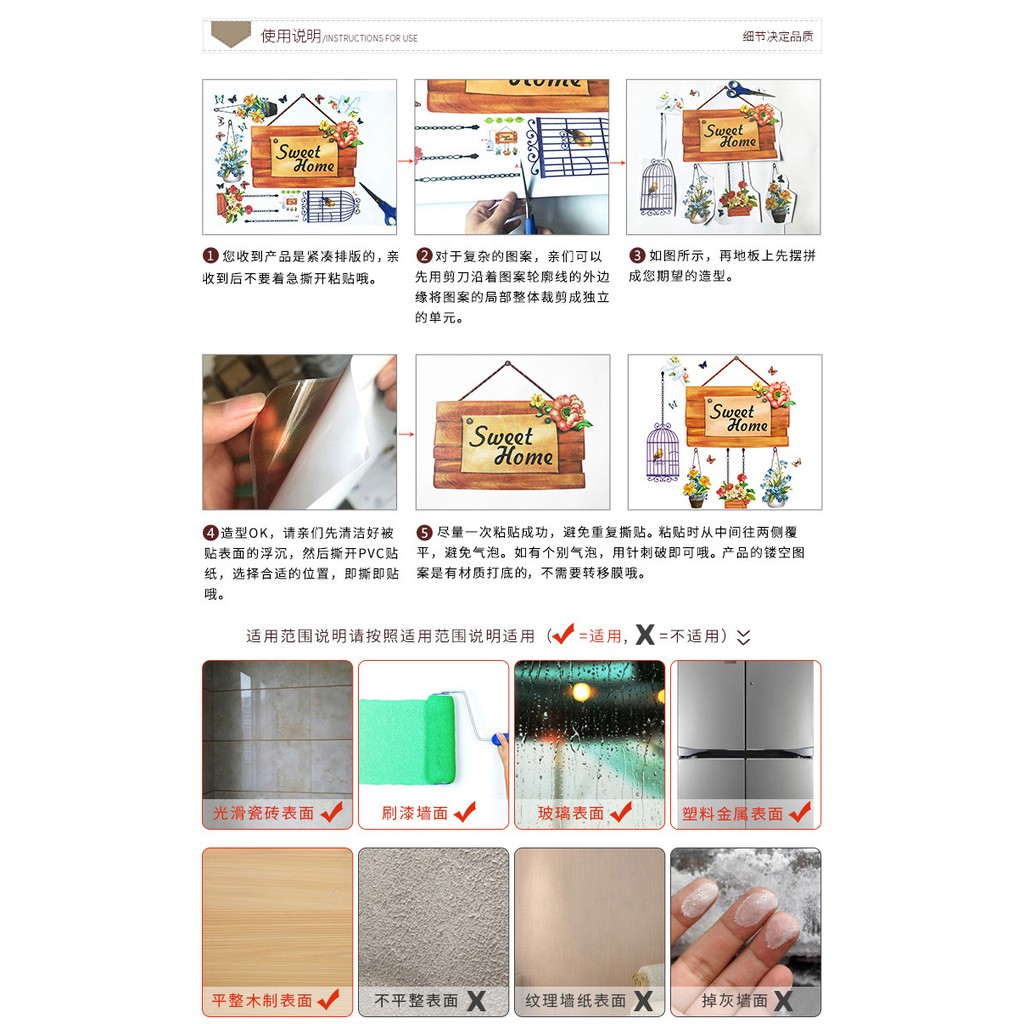 使用说明/INSTRUCTIONS FOR USE

细节决定品质

Sweet Home

Home

Sweet Home

❶您收到产品是紧凑排版的，亲收到后不要着急撕开粘贴哦。

❷对于复杂的图案，亲们可以先用剪刀沿着图案轮廓线的外边缘将图案的局部整体裁剪成独立的单元。

❸如图所示，再地板上先摆拼成您期望的造型。

Sweet Home

Sweet Home

❹造型OK，请亲们先清洁好被贴表面的浮沉，然后撕开PVC贴纸，选择合适的位置，即撕即贴哦。

❺尽量一次粘贴成功，避免重复撕贴。粘贴时从中间往两侧覆平，避免气泡。如有个别气泡，用针刺破即可哦。产品的镂空图案是有材质打底的，不需要转移膜哦。

适用范围说明请按照适用范围说明适用（✔=适用，X=不适用）

光滑瓷砖表面 ✔

刷漆墙面 ✔

玻璃表面 ✔

塑料金属表面 ✔

平整木制表面 ✔

不平整表面 X

纹理墙纸表面 X

掉灰墙面 X