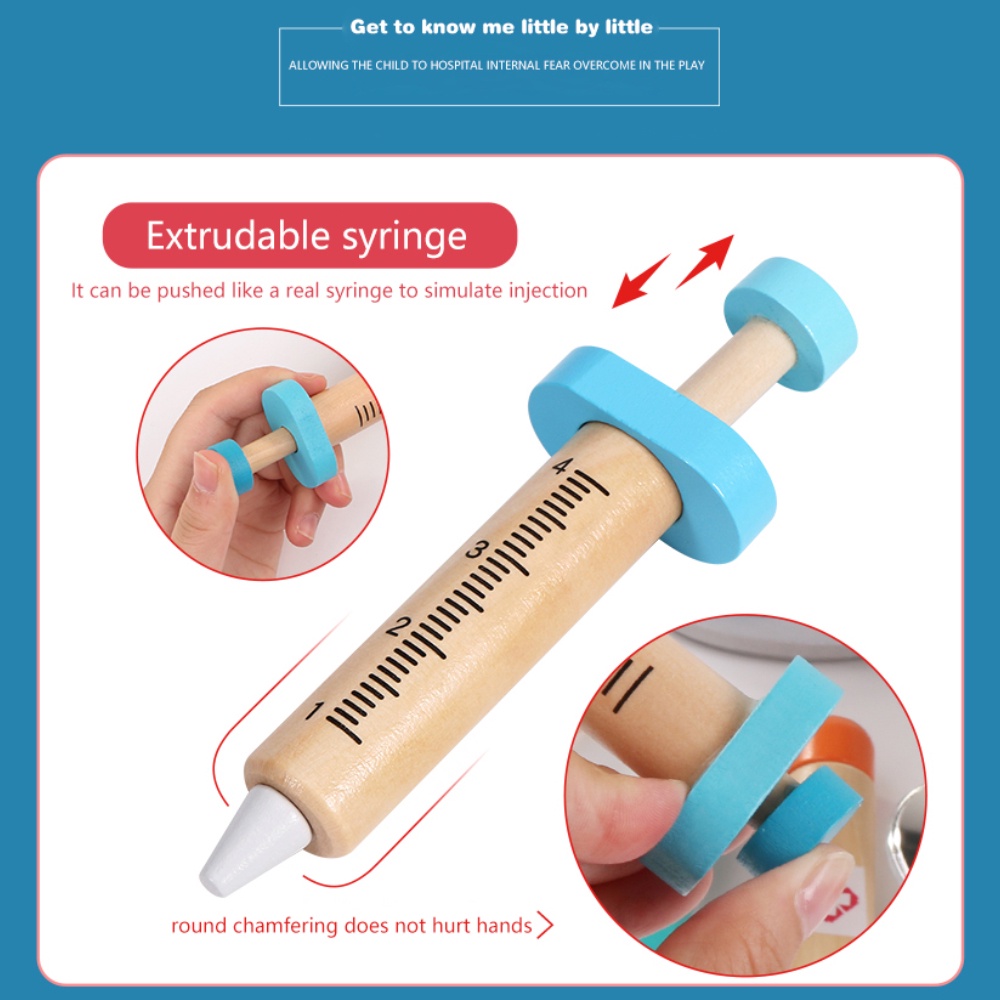 Get to know me little by little

ALLOWING THE CHILD TO HOSPITAL INTERNAL FEAR OVERCOME IN THE PLAY

Extrudable syringe

It can be pushed like a real syringe to simulate injection

4

3

2

1

round chamfering does not hurt hands