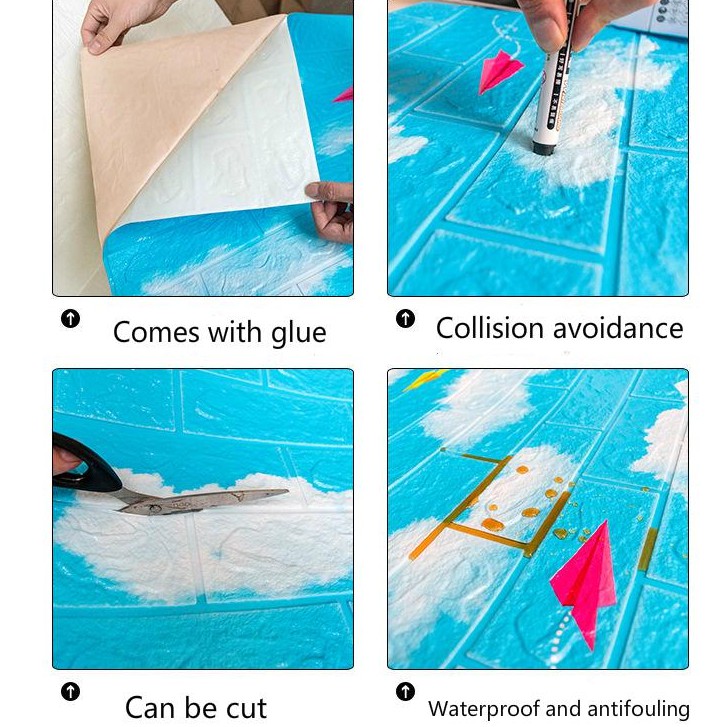 Comes with glue

Collision avoidance

Can be cut

Waterproof and antifouling