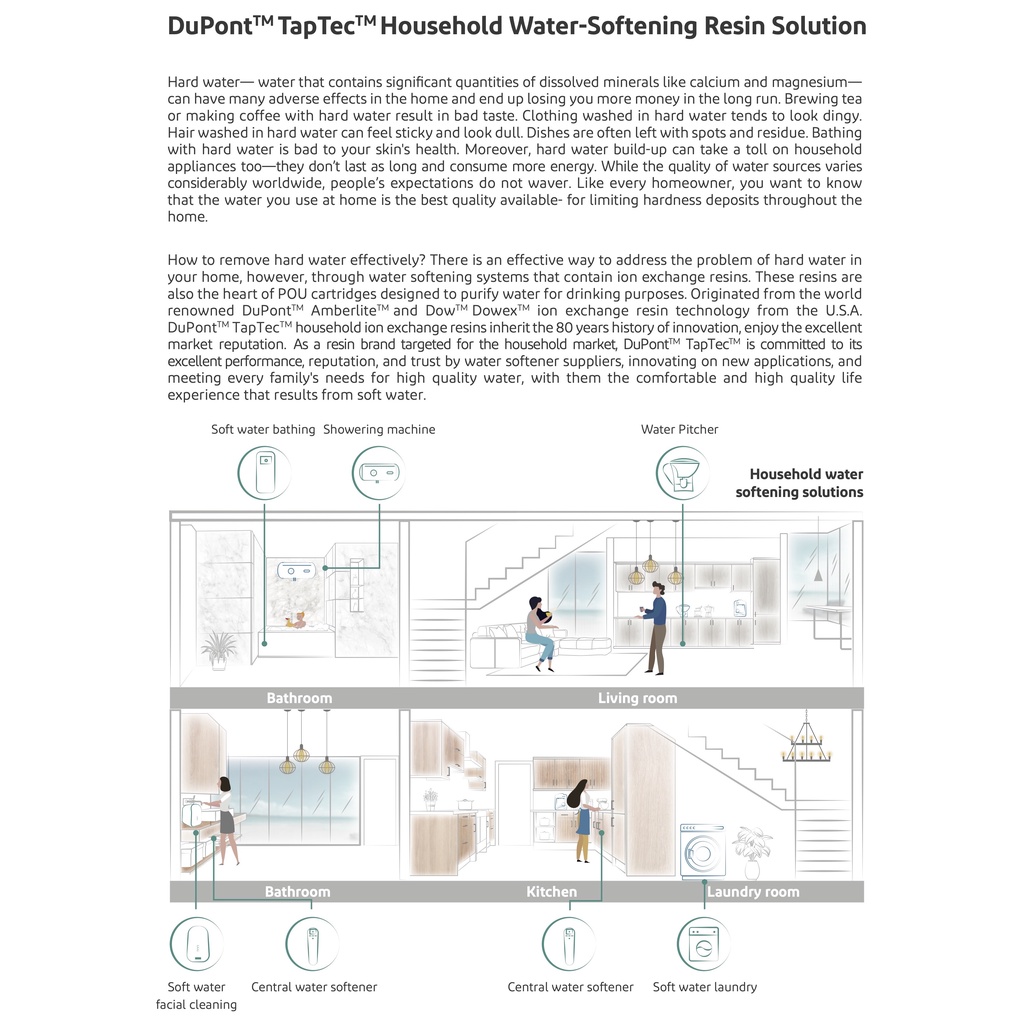 DuPont™ TapTec™ Household Water-Softening Resin Solution

Hard water— water that contains significant quantities of dissolved minerals like calcium and magnesium— can have many adverse effects in the home and end up losing you more money in the long run. Brewing tea or making coffee with hard water result in bad taste. Clothing washed in hard water tends to look dingy. Hair washed in hard water can feel sticky and look dull. Dishes are often left with spots and residue. Bathing with hard water is bad to your skin's health. Moreover, hard water build-up can take a toll on household appliances too—they don't last as long and consume more energy. While the quality of water sources varies considerably worldwide, people's expectations do not waver. Like every homeowner, you want to know that the water you use at home is the best quality available- for limiting hardness deposits throughout the home.

How to remove hard water effectively? There is an effective way to address the problem of hard water in your home, however, through water softening systems that contain ion exchange resins. These resins are also the heart of POU cartridges designed to purify water for drinking purposes. Originated from the world renowned DuPont™ Amberlite™ and Dow™ Dowex™ ion exchange resin technology from the U.S.A. DuPont™ TapTec™ household ion exchange resins inherit the 80 years history of innovation, enjoy the excellent market reputation. As a resin brand targeted for the household market, DuPont™ TapTec™ is committed to its excellent performance, reputation, and trust by water softener suppliers, innovating on new applications, and meeting every family's needs for high quality water, with them the comfortable and high quality life experience that results from soft water.

Soft water bathing
Showering machine
Water Pitcher
Household water softening solutions
Bathroom
Living room
Bathroom
Kitchen
Laundry room
Soft water facial cleaning
Central water softener
Central water softener
Soft water laundry