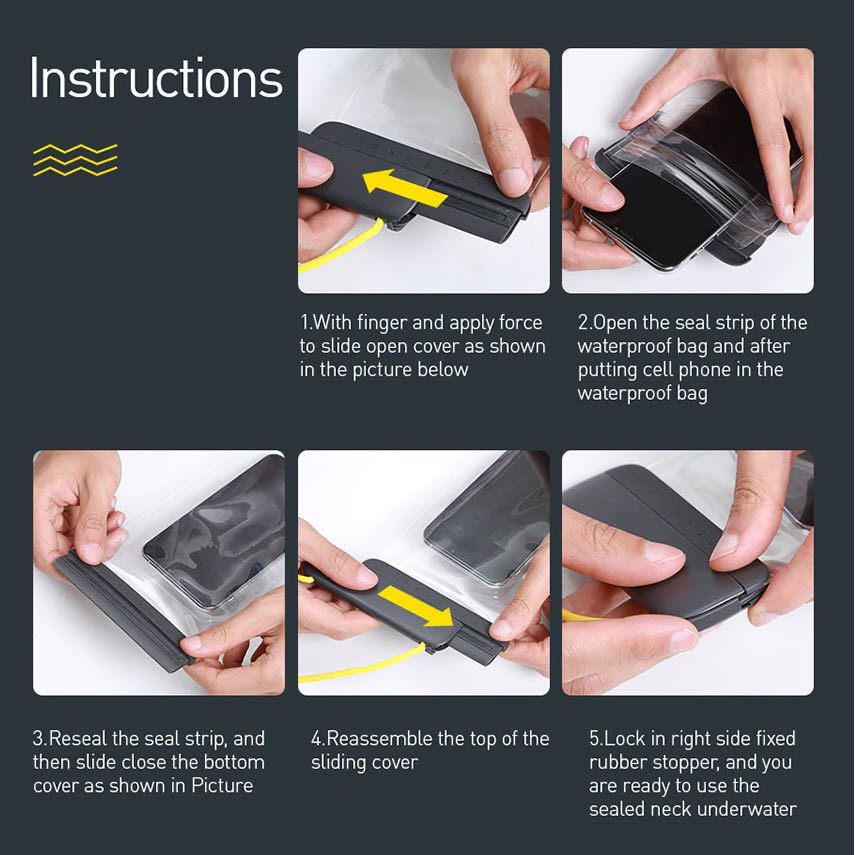 Instructions

1.With finger and apply force to slide open cover as shown in the picture below

2.Open the seal strip of the waterproof bag and after putting cell phone in the waterproof bag

3.Reseal the seal strip, and then slide close the bottom cover as shown in Picture

4.Reassemble the top of the sliding cover

5.Lock in right side fixed rubber stopper, and you are ready to use the sealed neck underwater