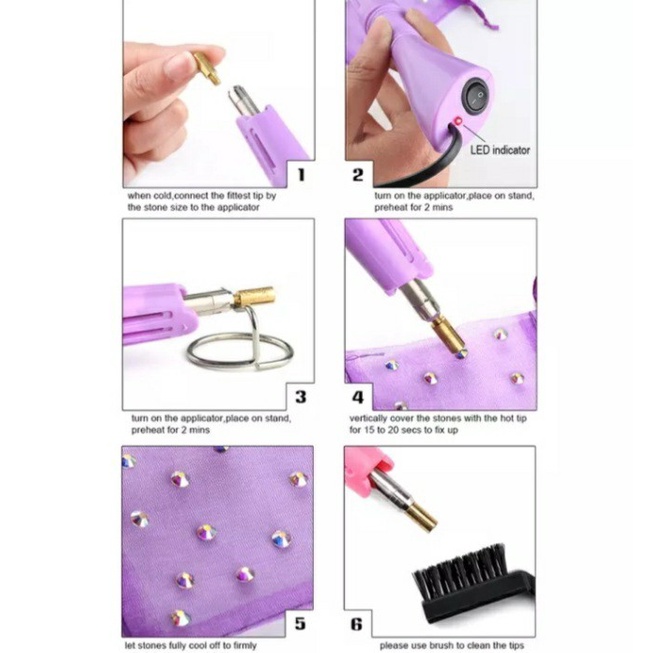 1

when cold,connect the fittest tip by the stone size to the applicator

LED indicator

2

turn on the applicator,place on stand, preheat for 2 mins

3

turn on the applicator,place on stand, preheat for 2 mins

4

vertically cover the stones with the hot tip for 15 to 20 secs to fix up

5

let stones fully cool off to firmly

6

please use brush to clean the tips