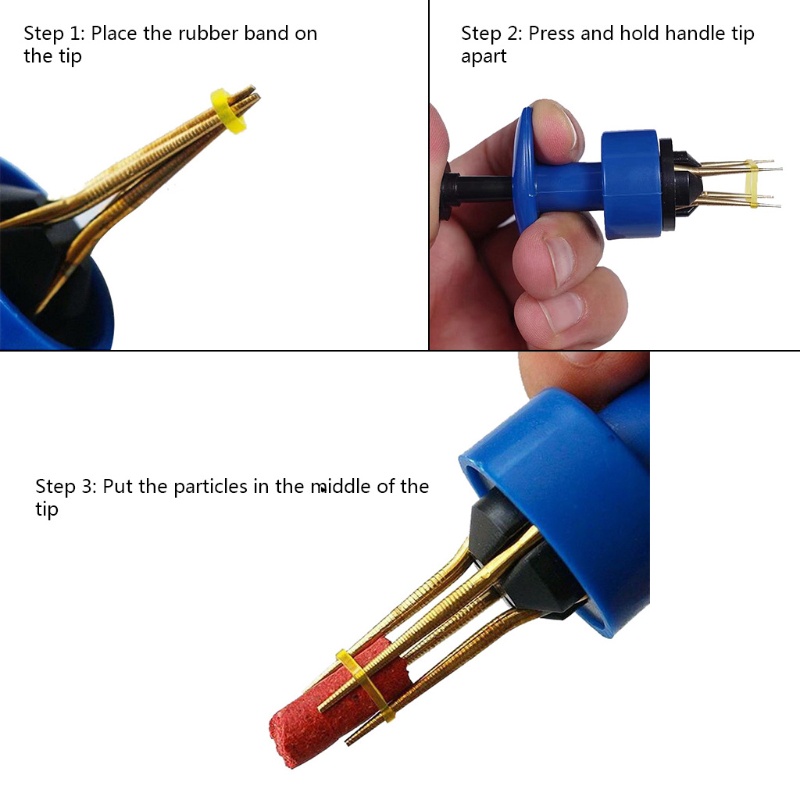 Step 1: Place the rubber band on the tip

Step 2: Press and hold handle tip apart

Step 3: Put the particles in the middle of the tip