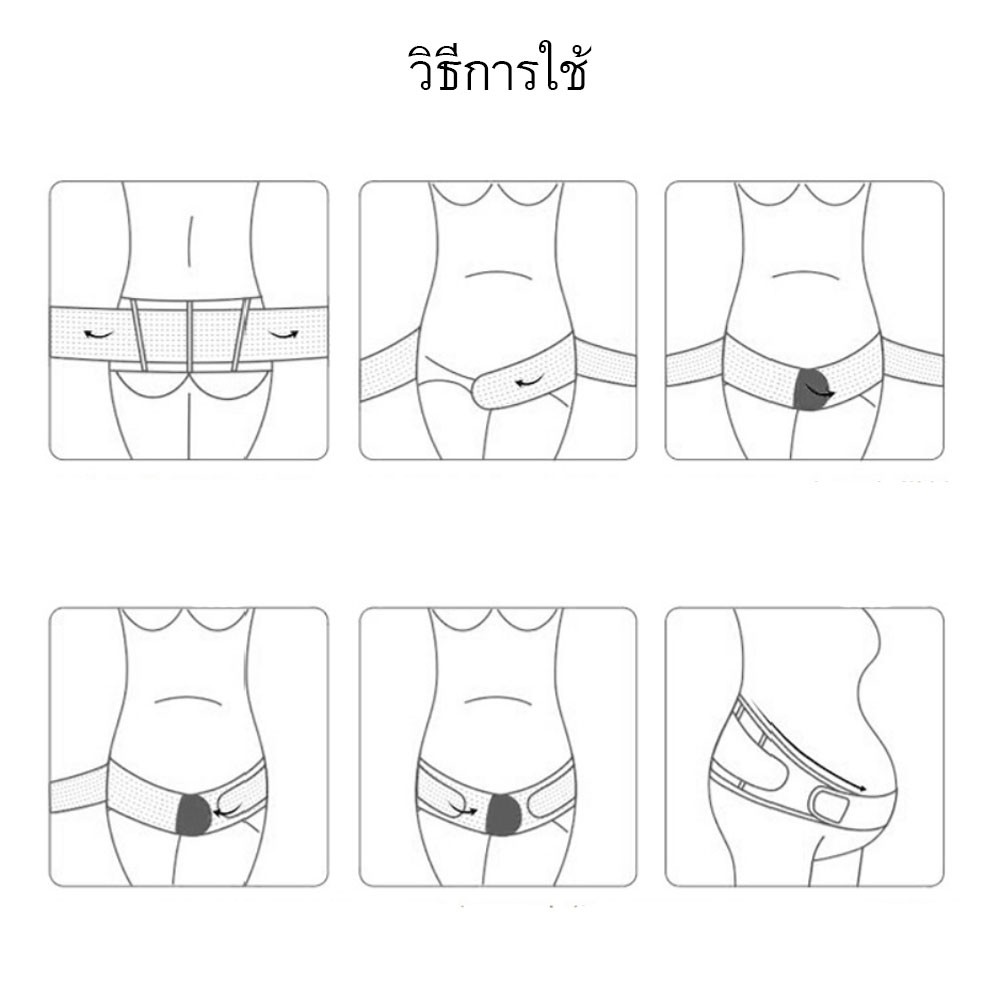 วิธีการใช้