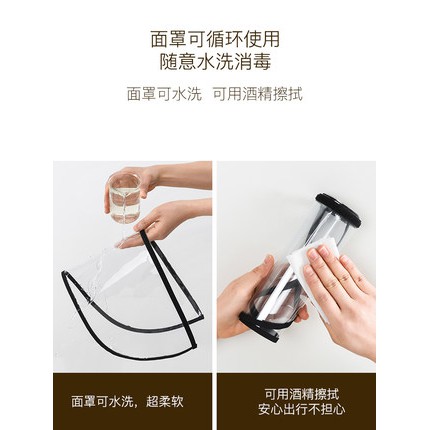 面罩可循环使用
随意水洗消毒

面罩可水洗 可用酒精擦拭

面罩可水洗，超柔软

可用酒精擦拭
安心出行不担心