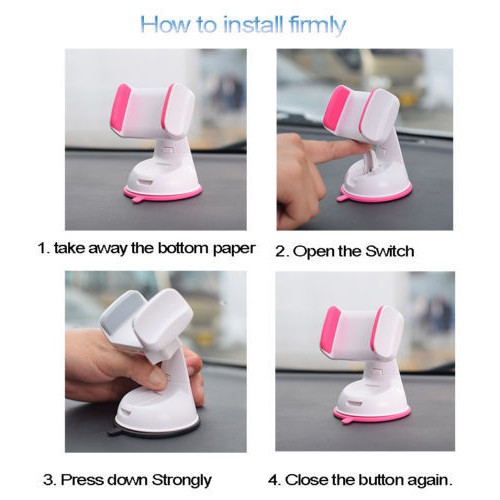 How to install firmly

1. take away the bottom paper

2. Open the Switch

3. Press down Strongly

4. Close the button again.