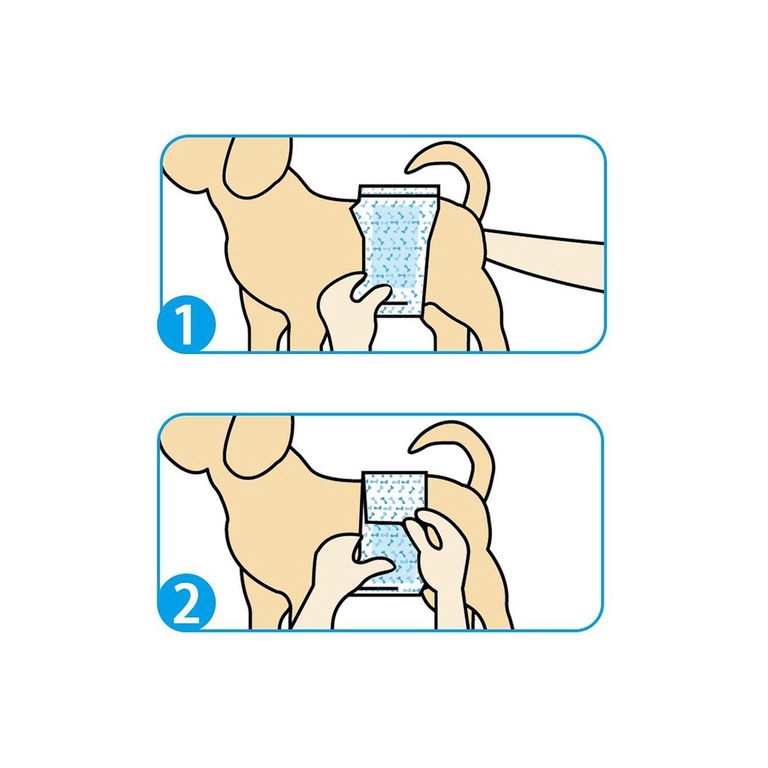 1

2