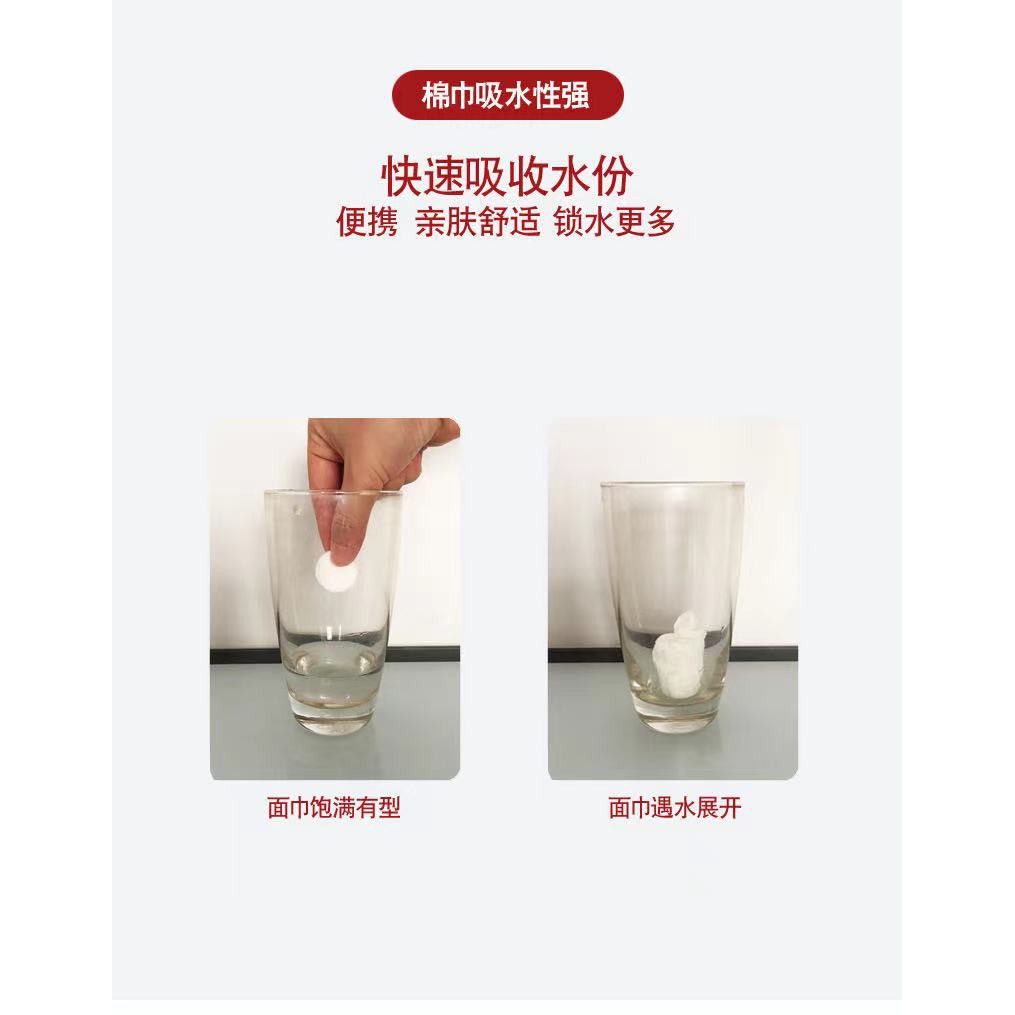 棉巾吸水性强

快速吸收水份
便携 亲肤舒适 锁水更多

面巾饱满有型

面巾遇水展开