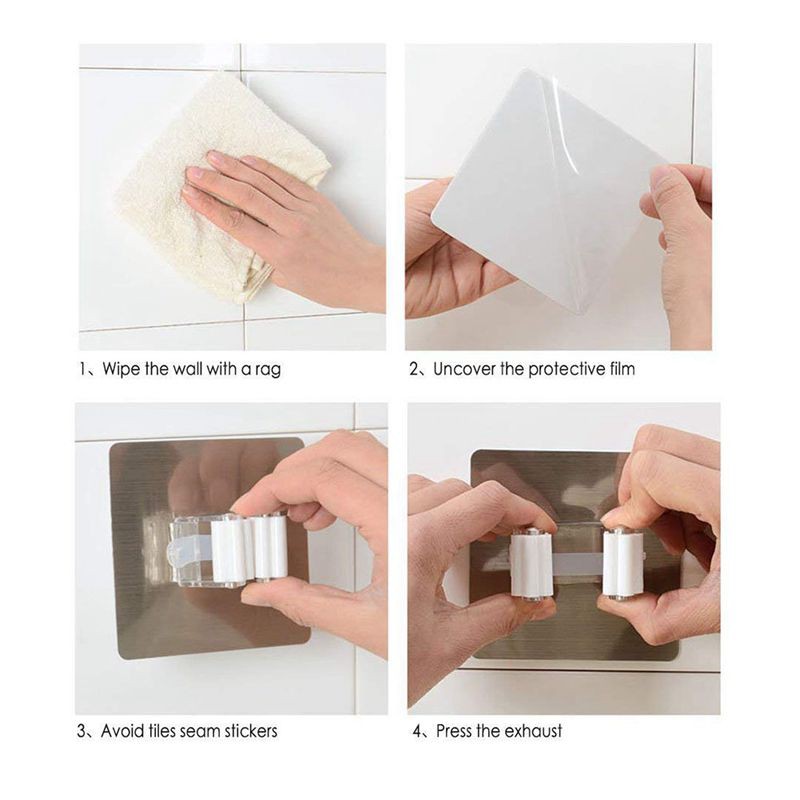 1、Wipe the wall with a rag

2、Uncover the protective film

3、Avoid tiles seam stickers

4、Press the exhaust