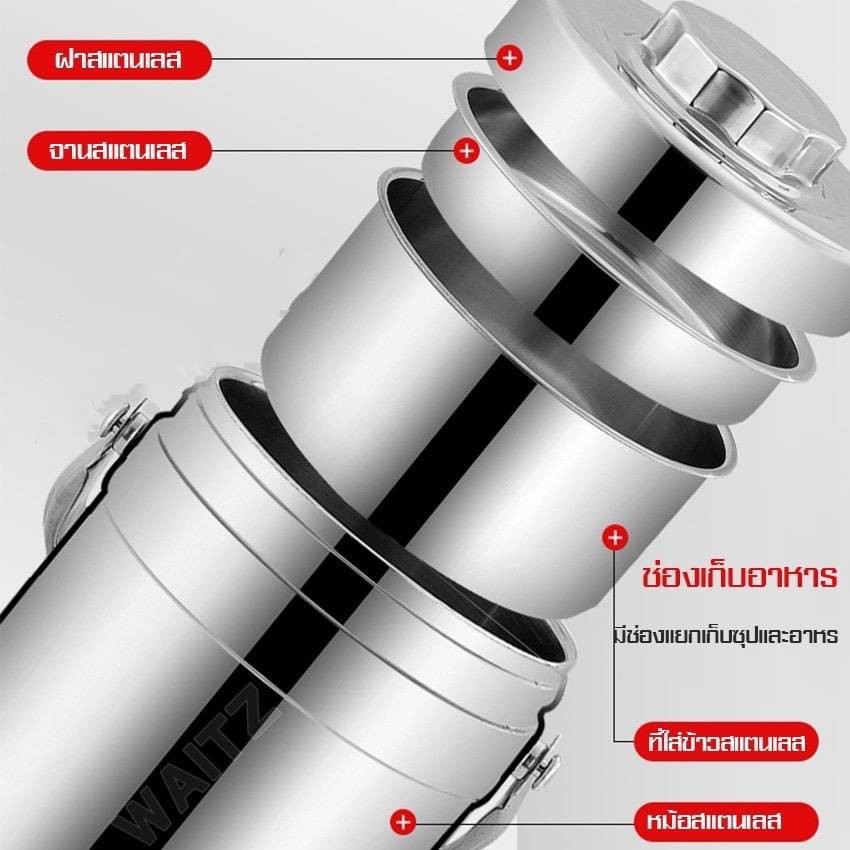 ฝาสแตนเลส

จานสแตนเลส

ช่องเก็บอาหาร

มีช่องแยกเก็บซุปและอาหร

ที่ใส่ข้าวสแตนเลส

หม้อสแตนเลส

WAITZ