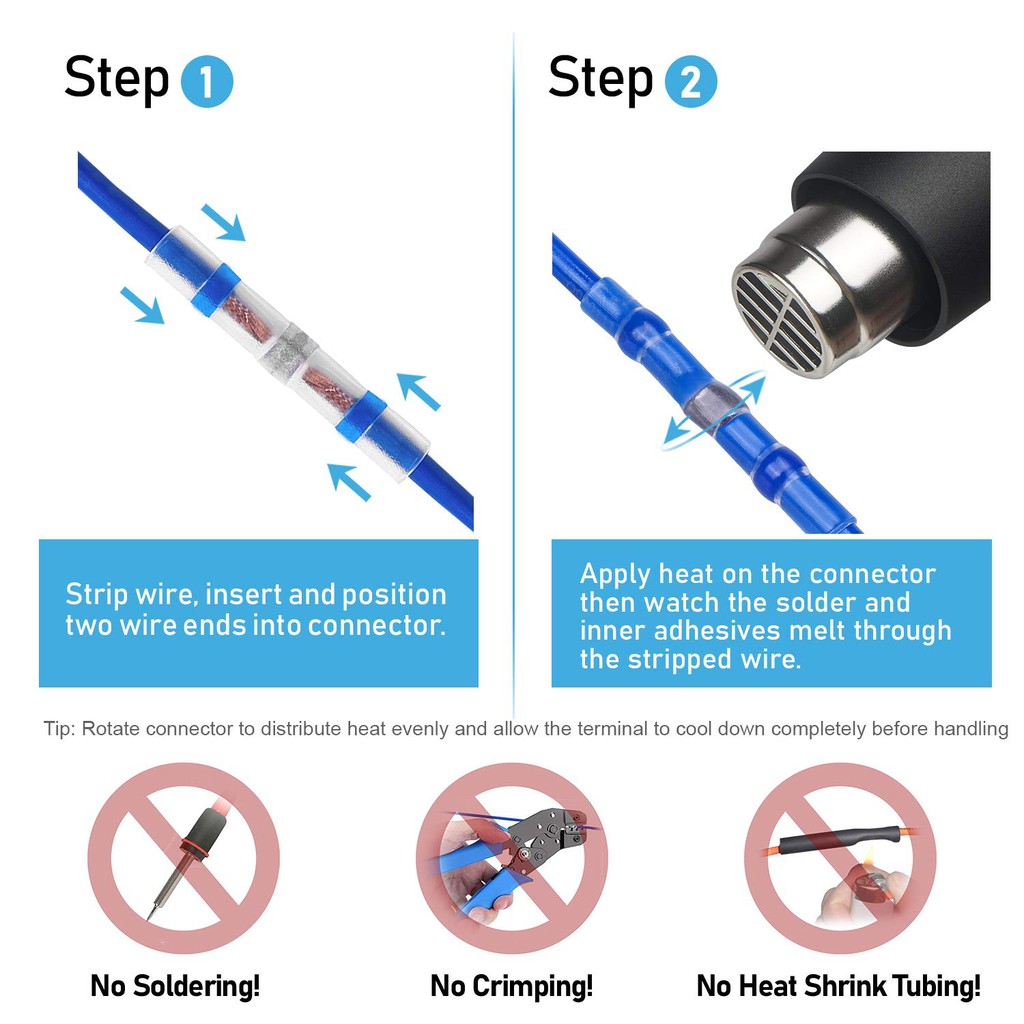 Step 1

Strip wire, insert and position two wire ends into connector.

Step 2

Apply heat on the connector then watch the solder and inner adhesives melt through the stripped wire.

Tip: Rotate connector to distribute heat evenly and allow the terminal to cool down completely before handling

No Soldering!

No Crimping!

No Heat Shrink Tubing!