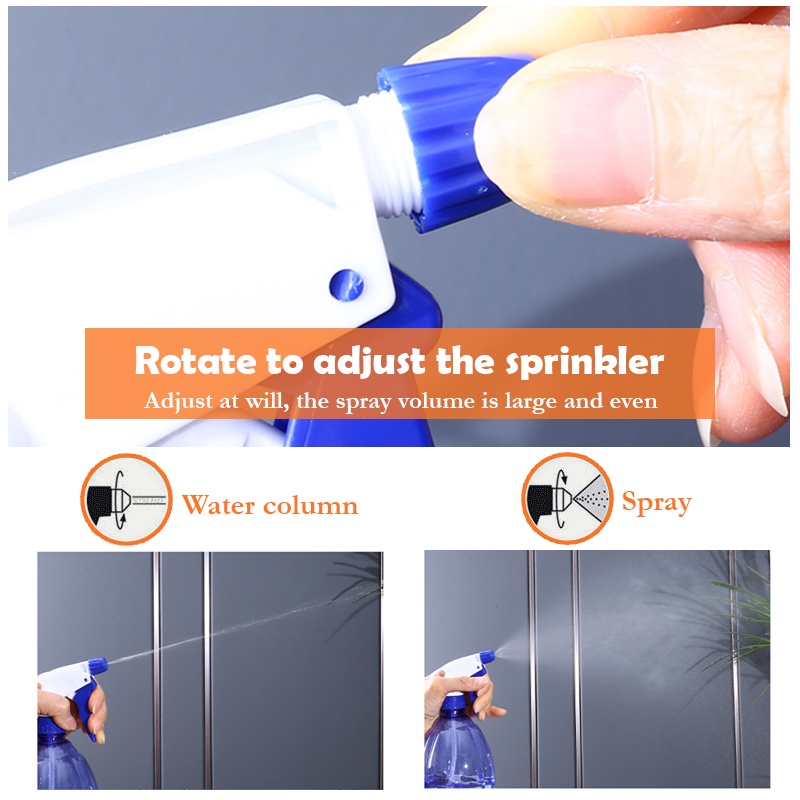 Rotate to adjust the sprinkler
Adjust at will, the spray volume is large and even

Water column

Spray