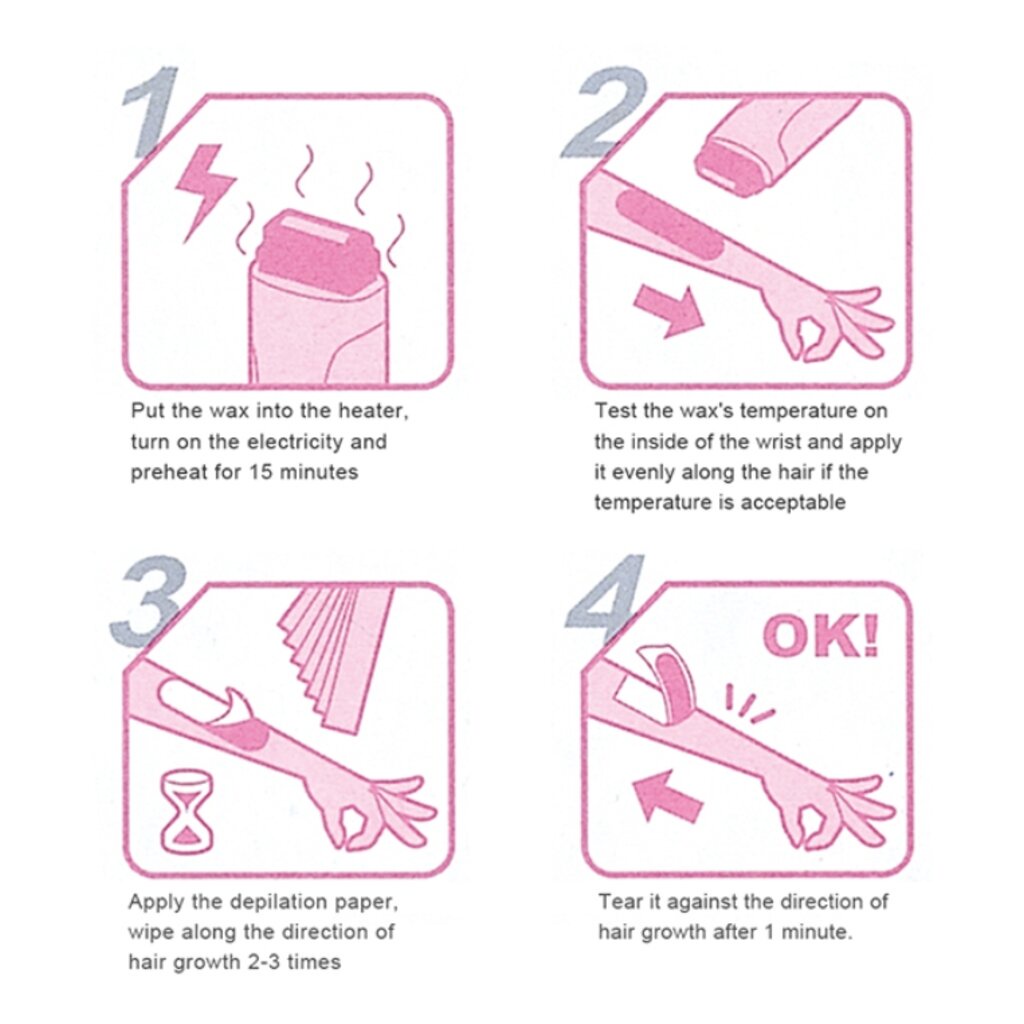 1

Put the wax into the heater, turn on the electricity and preheat for 15 minutes

2

Test the wax's temperature on the inside of the wrist and apply it evenly along the hair if the temperature is acceptable

3

Apply the depilation paper, wipe along the direction of hair growth 2-3 times

4

OK!

Tear it against the direction of hair growth after 1 minute.