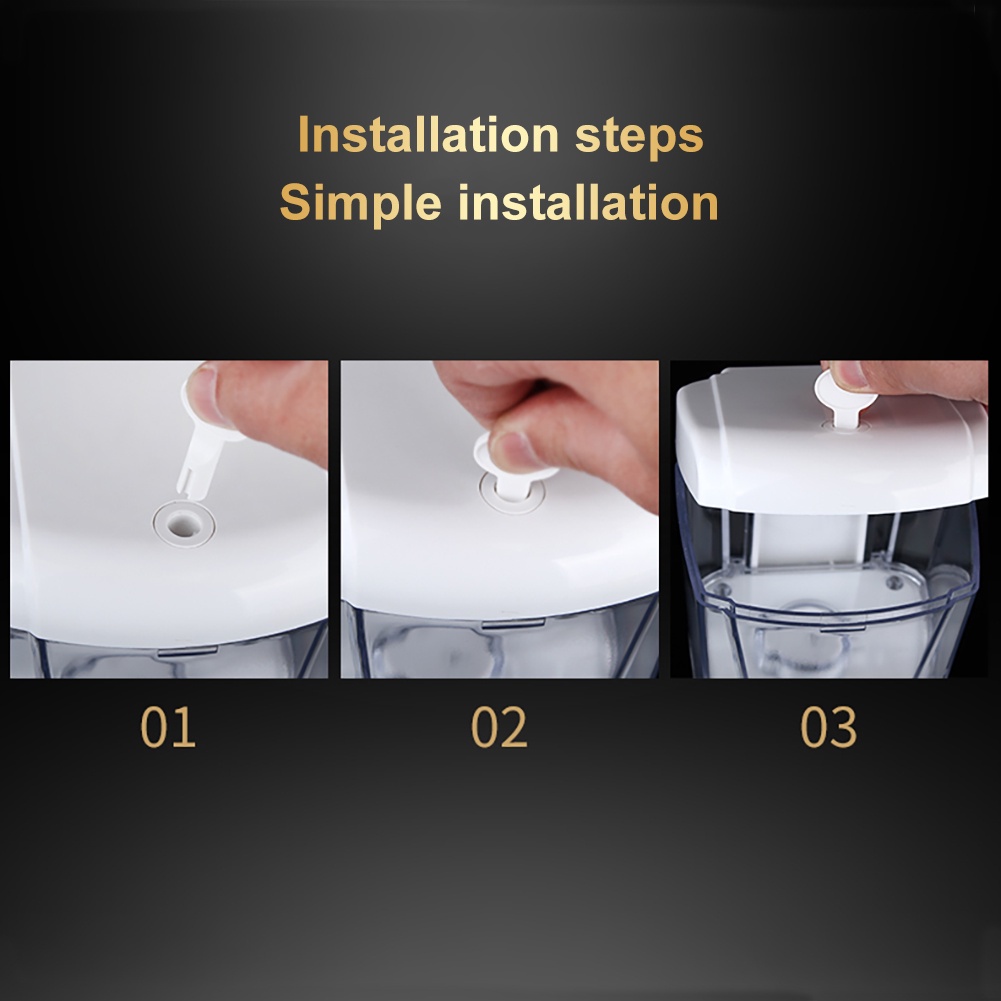 Installation steps
Simple installation

01

02

03