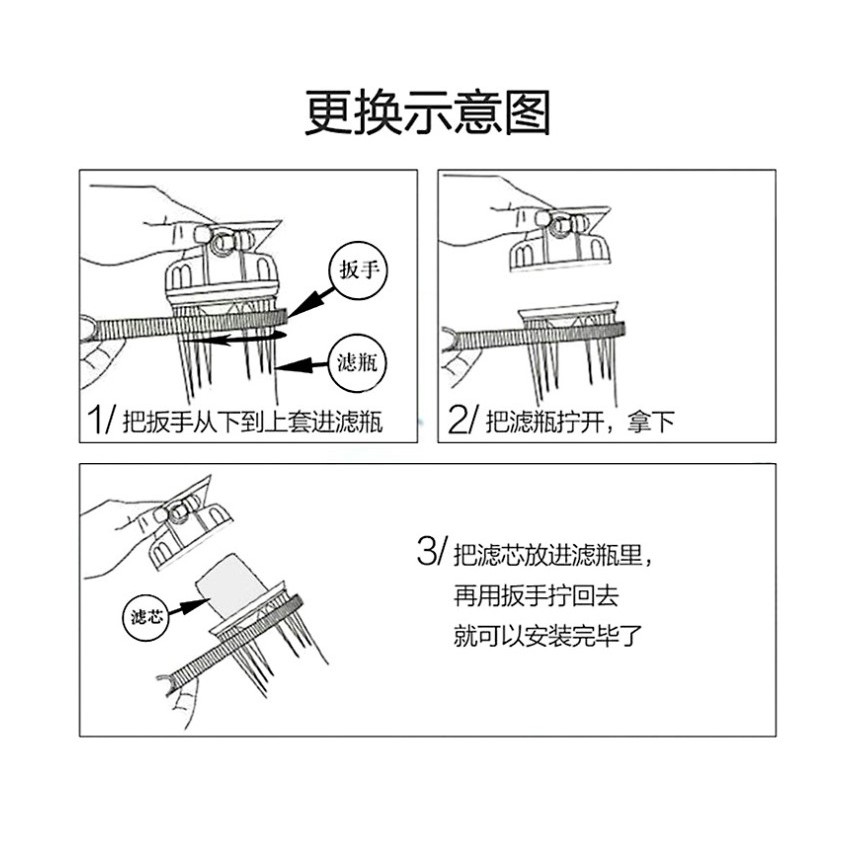 更换示意图

扳手

滤瓶

1/ 把扳手从下到上套进滤瓶

2/ 把滤瓶拧开，拿下

滤芯

3/ 把滤芯放进滤瓶里，
再用扳手拧回去
就可以安装完毕了