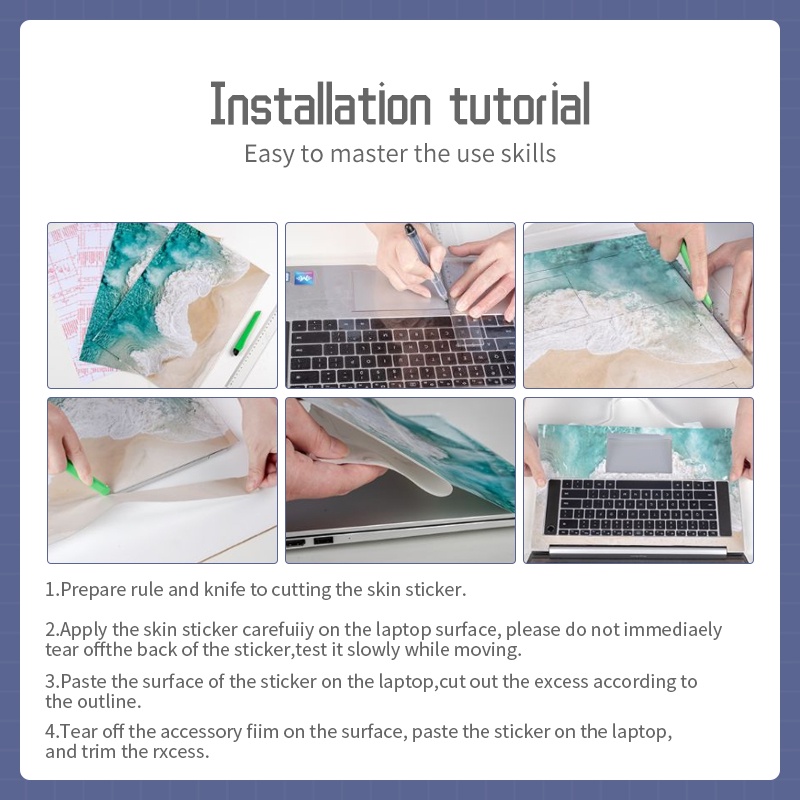 Installation tutorial

Easy to master the use skills

1.Prepare rule and knife to cutting the skin sticker.

2.Apply the skin sticker carefuiiy on the laptop surface, please do not immediaely tear offthe back of the sticker,test it slowly while moving.

3.Paste the surface of the sticker on the laptop,cut out the excess according to the outline.

4.Tear off the accessory fiim on the surface, paste the sticker on the laptop, and trim the rxcess.