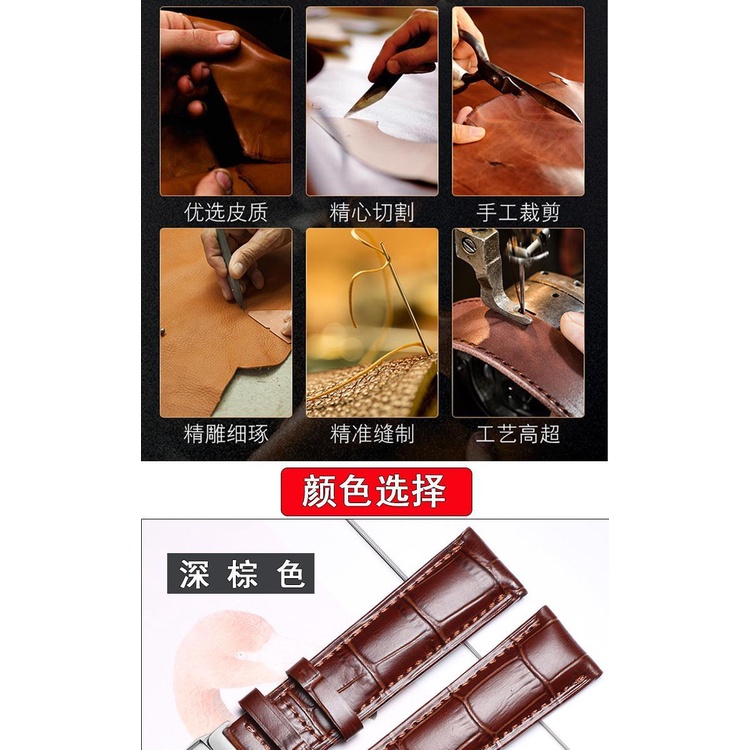 优选皮质

精心切割

手工裁剪

精雕细琢

精准缝制

工艺高超

颜色选择

深棕色