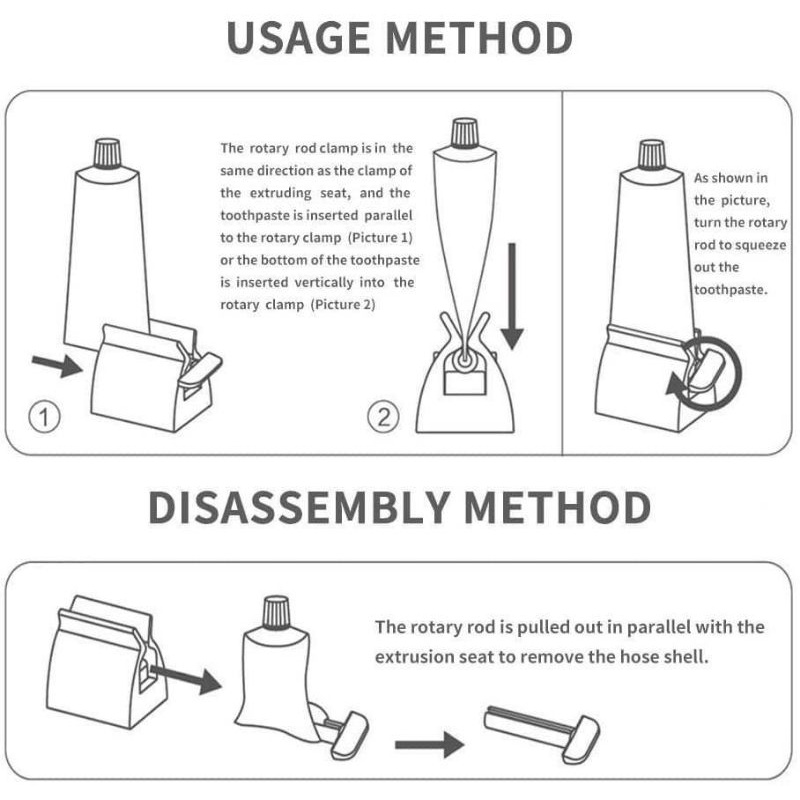 USAGE METHOD

The rotary rod clamp is in the same direction as the clamp of the extruding seat, and the toothpaste is inserted parallel to the rotary clamp (Picture 1) or the bottom of the toothpaste is inserted vertically into the rotary clamp (Picture 2)

①

②

As shown in the picture, turn the rotary rod to squeeze out the toothpaste.

DISASSEMBLY METHOD

The rotary rod is pulled out in parallel with the extrusion seat to remove the hose shell.